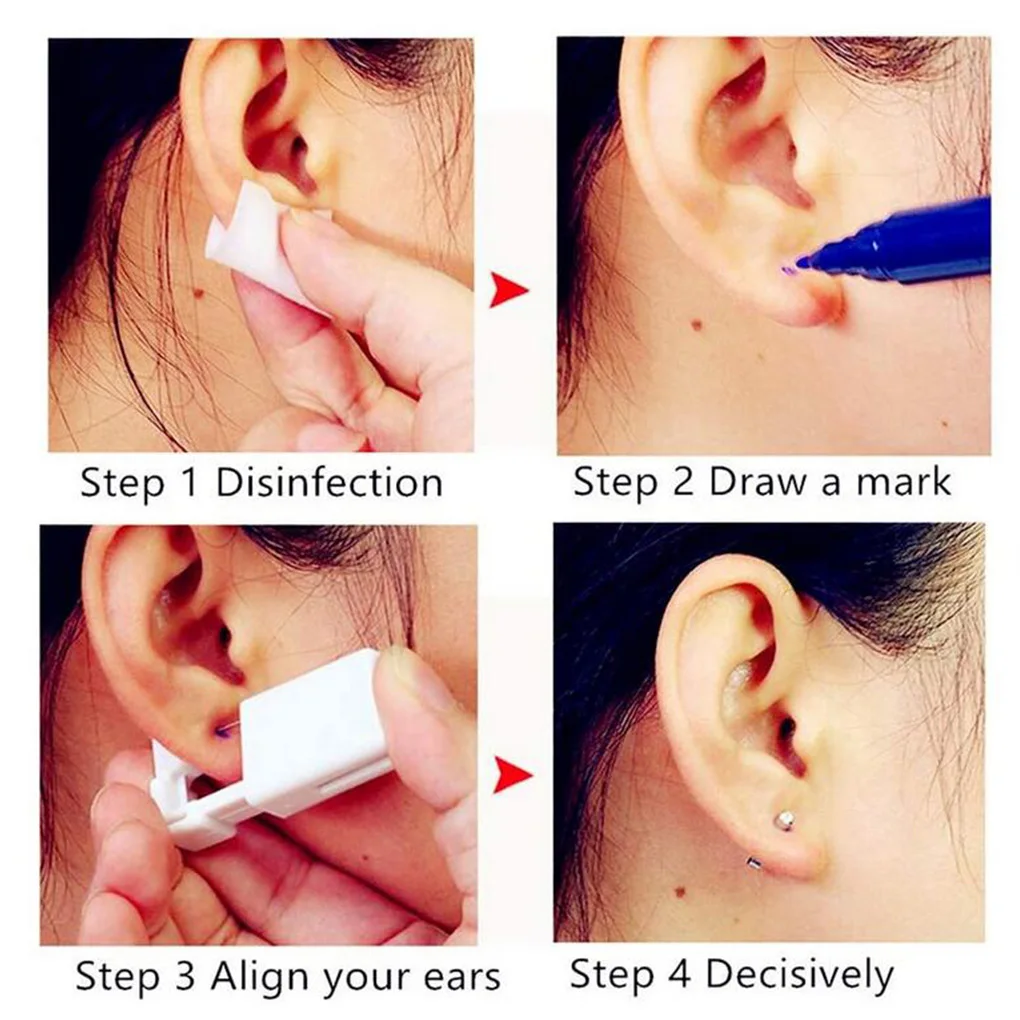 Step 1 Disinfection

Step 2 Draw a mark

Step 3 Align your ears

Step 4 Decisively