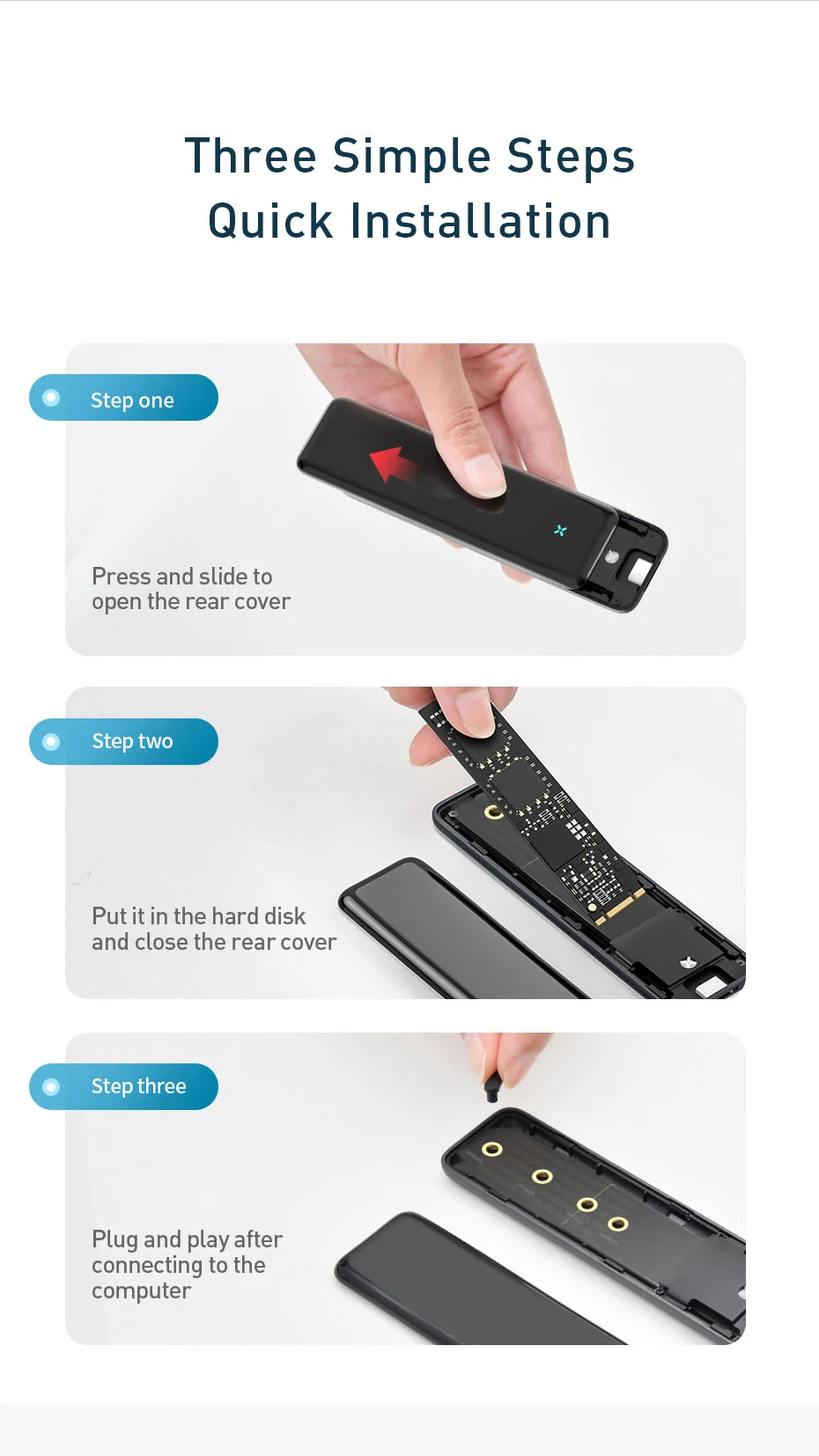 Three Simple Steps
Quick Installation

Step one

Press and slide to open the rear cover

Step two

Put it in the hard disk and close the rear cover

Step three

Plug and play after connecting to the computer