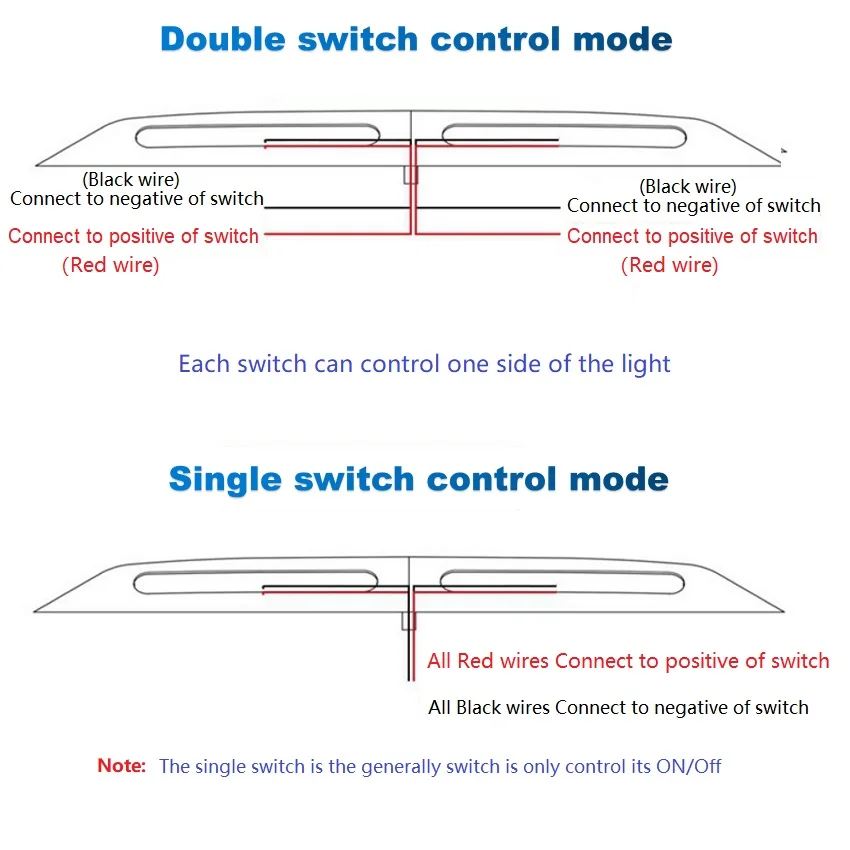 Double switch control mode

(Black wire)
Connect to negative of switch
Connect to positive of switch
(Red wire)

(Black wire)
Connect to negative of switch
Connect to positive of switch
(Red wire)

Each switch can control one side of the light

Single switch control mode

All Red wires Connect to positive of switch
All Black wires Connect to negative of switch

Note: The single switch is the generally switch is only control its ON/Off