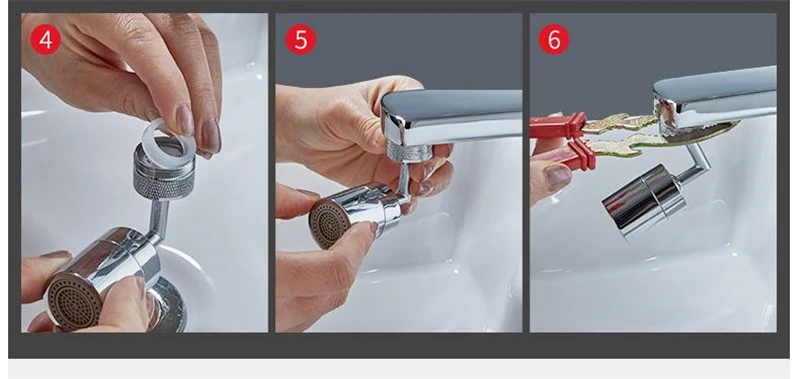 4

5

6