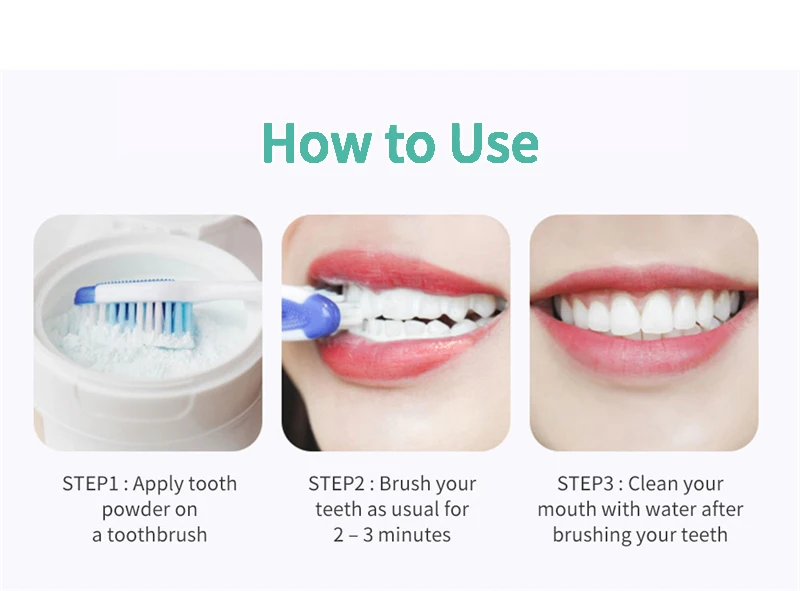 How to Use

STEP1 : Apply tooth powder on a toothbrush

STEP2 : Brush your teeth as usual for 2 – 3 minutes

STEP3 : Clean your mouth with water after brushing your teeth