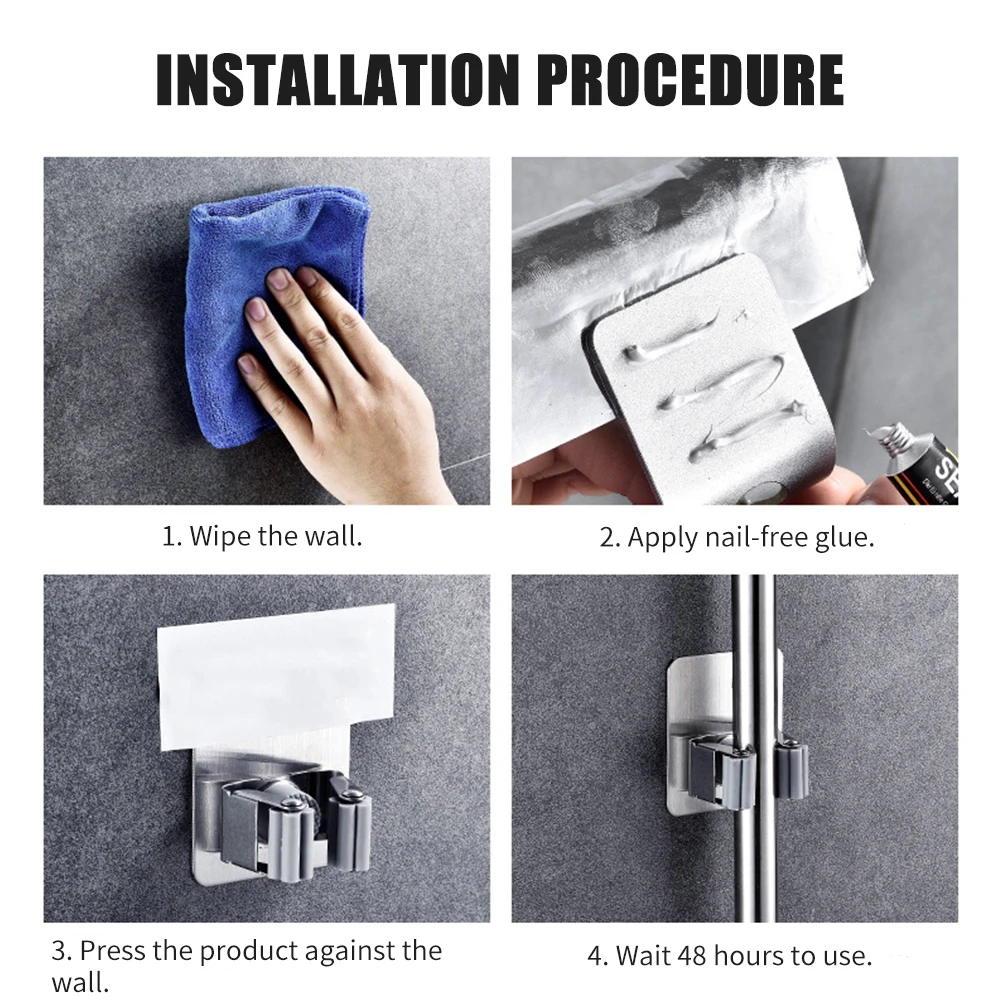 INSTALLATION PROCEDURE

1. Wipe the wall.

2. Apply nail-free glue.

3. Press the product against the wall.

4. Wait 48 hours to use.