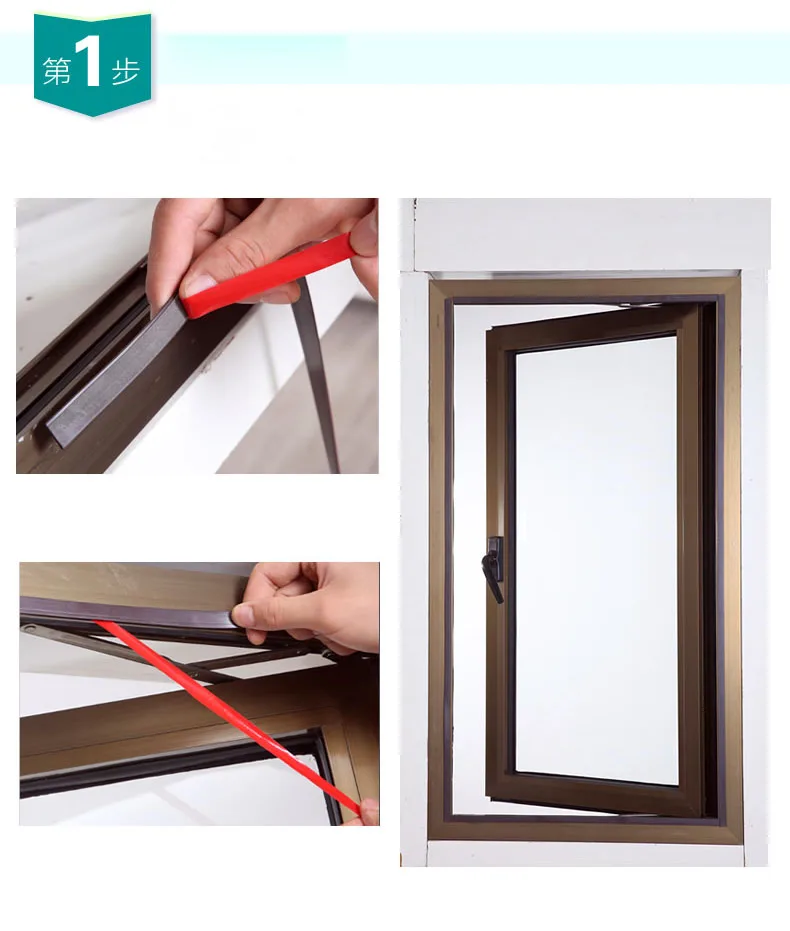 第1步