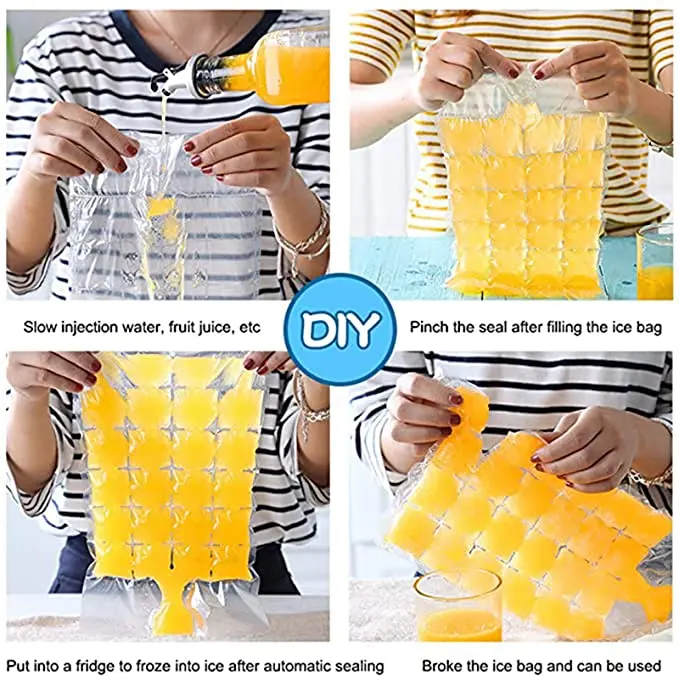 Slow injection water, fruit juice, etc

DIY

Pinch the seal after filling the ice bag

Put into a fridge to froze into ice after automatic sealing

Broke the ice bag and can be used