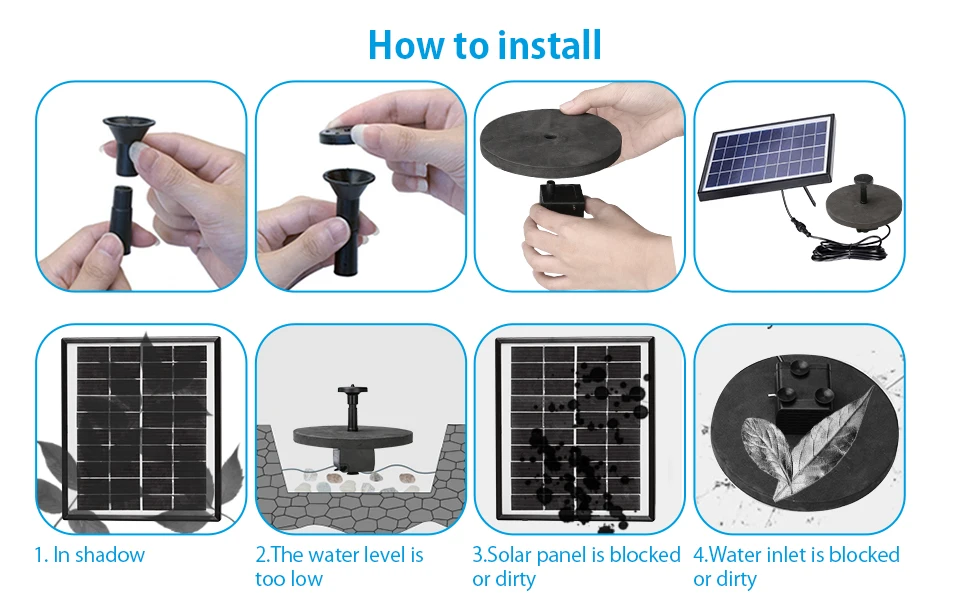 How to install

1. In shadow

2.The water level is too low

3.Solar panel is blocked or dirty

4.Water inlet is blocked or dirty