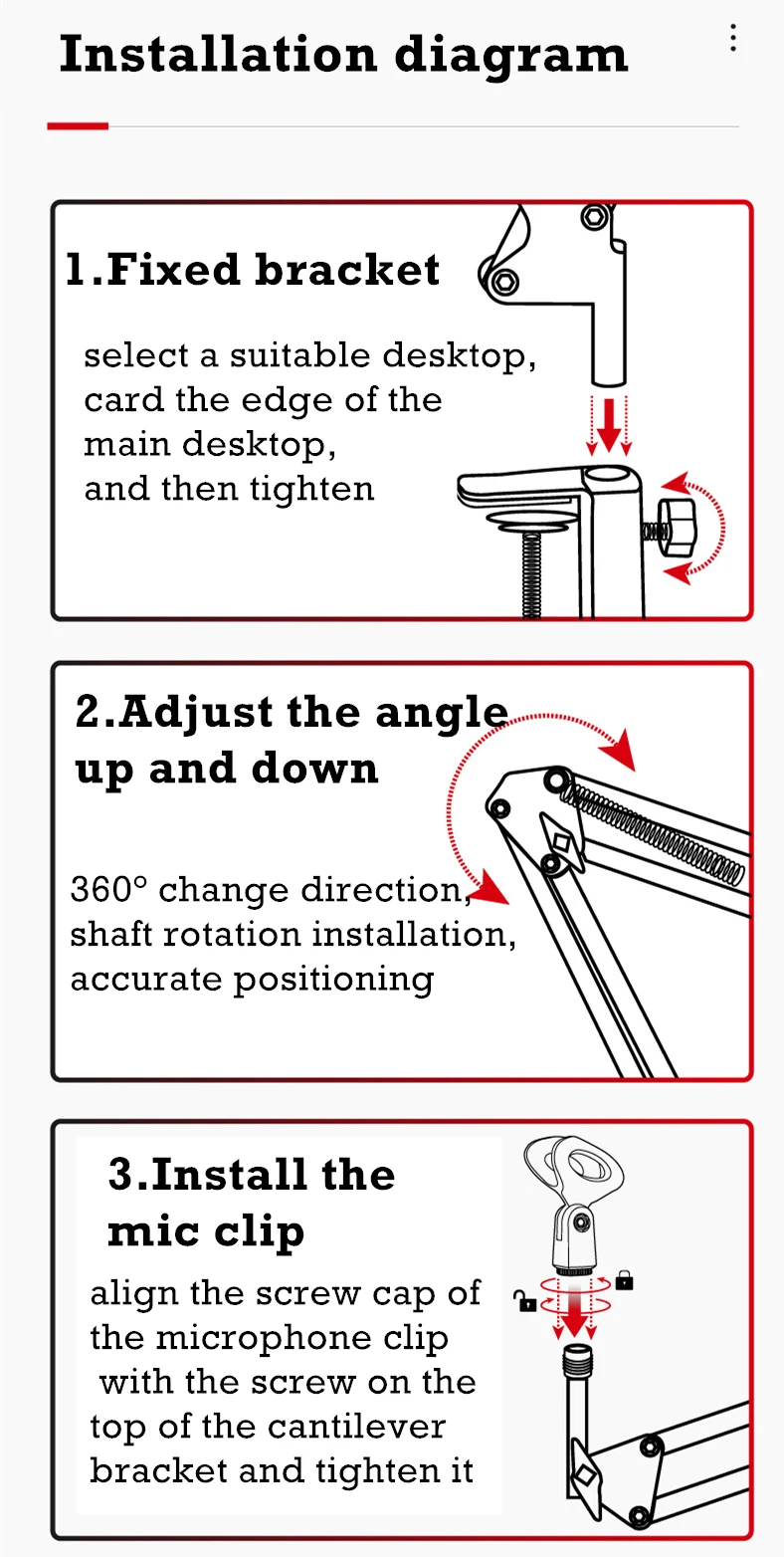 Installation diagram

1.Fixed bracket

select a suitable desktop, card the edge of the main desktop, and then tighten

2.Adjust the angle up and down

360° change direction, shaft rotation installation, accurate positioning

3.Install the mic clip

align the screw cap of the microphone clip with the screw on the top of the cantilever bracket and tighten it