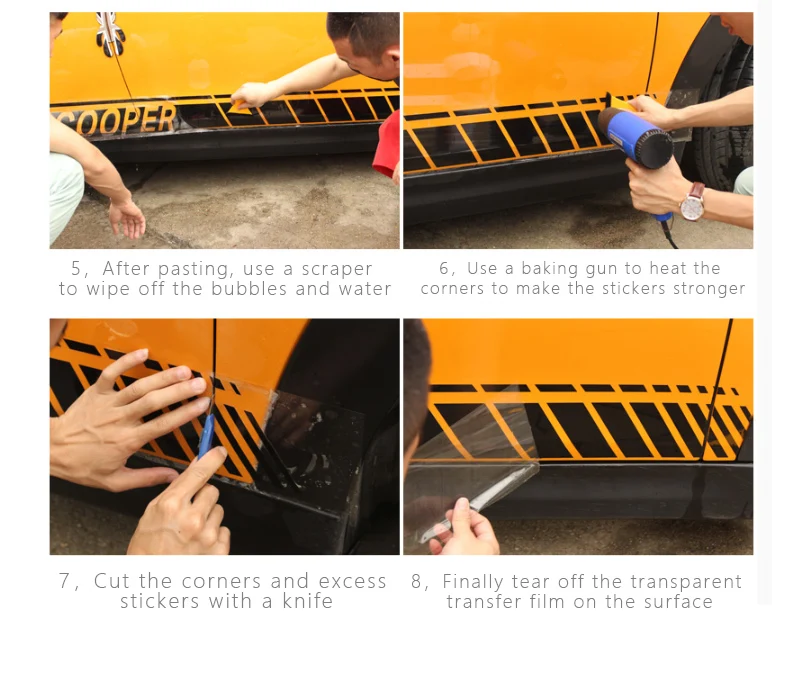 COOPER

5, After pasting, use a scraper to wipe off the bubbles and water

6, Use a baking gun to heat the corners to make the stickers stronger

7, Cut the corners and excess stickers with a knife

8, Finally tear off the transparent transfer film on the surface