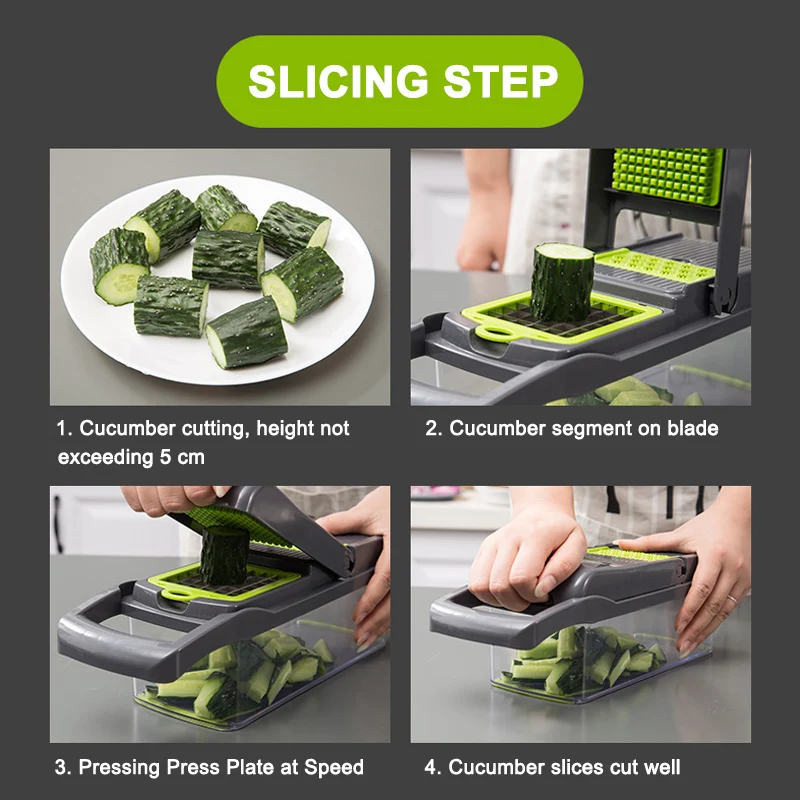 SLICING STEP

1. Cucumber cutting, height not exceeding 5 cm

2. Cucumber segment on blade

3. Pressing Press Plate at Speed

4. Cucumber slices cut well