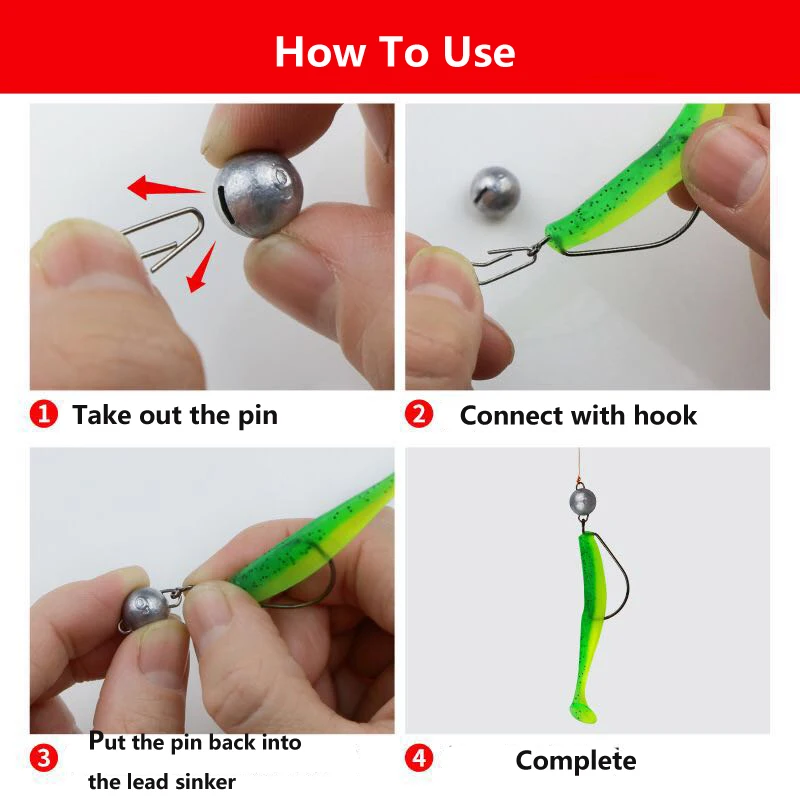 How To Use

1 Take out the pin

2 Connect with hook

3 Put the pin back into the lead sinker

4 Complete