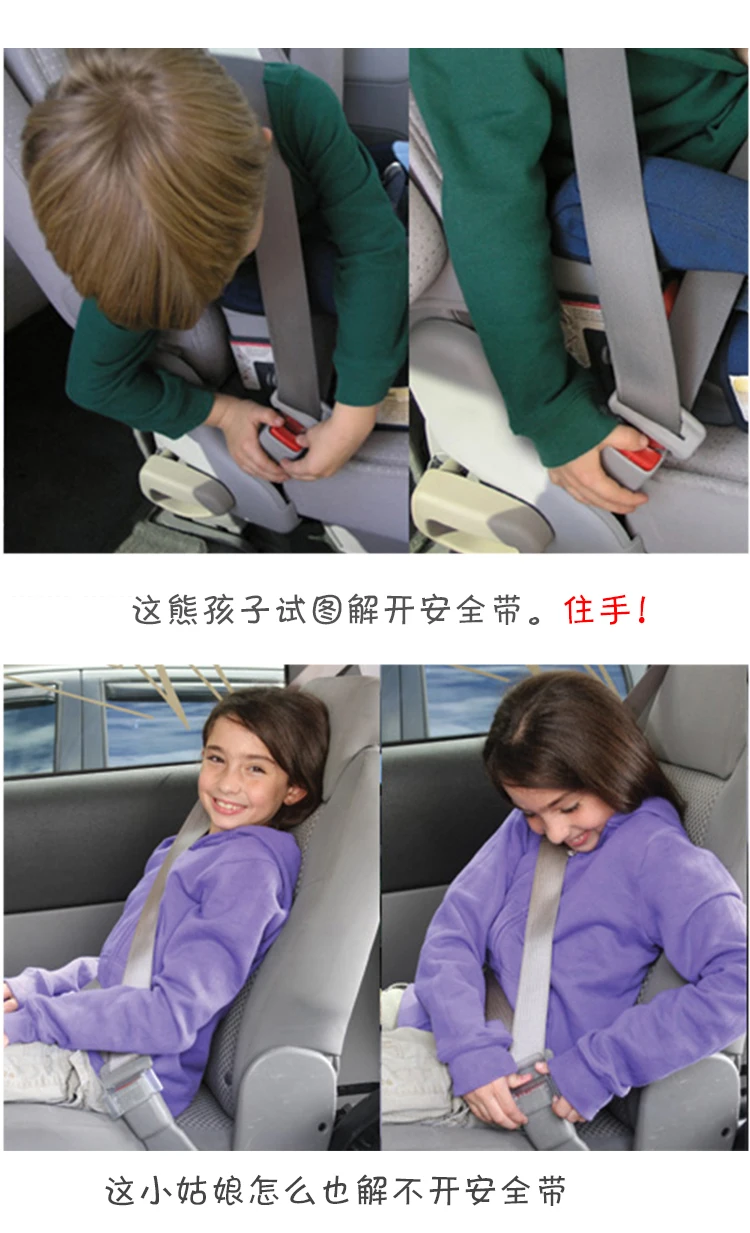 这熊孩子试图解开安全带。住手!

这小姑娘怎么也解不开安全带