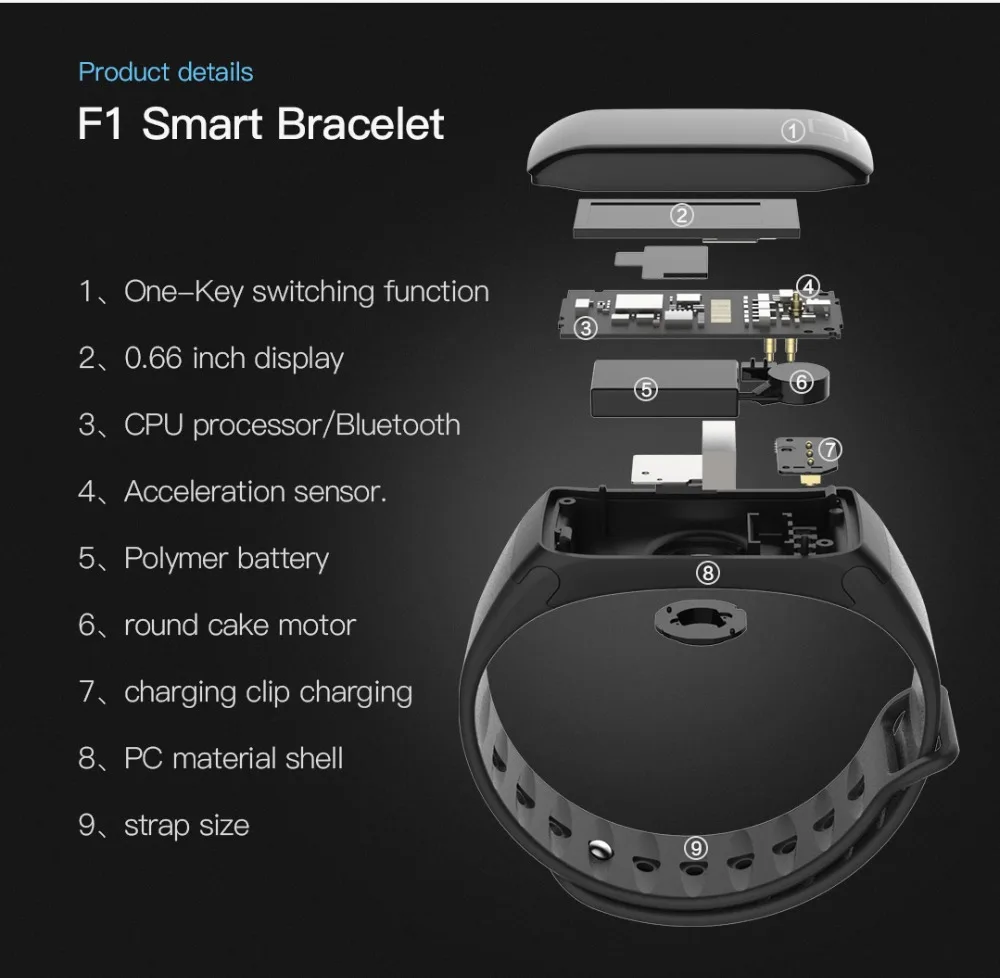 Product details

F1 Smart Bracelet

1、One–Key switching function

2、0.66 inch display

3、CPU processor/Bluetooth

4、Acceleration sensor.

5、Polymer battery

6、round cake motor

7、charging clip charging

8、PC material shell

9、strap size

①
②
③
④
⑤
⑥
⑦
⑧
⑨