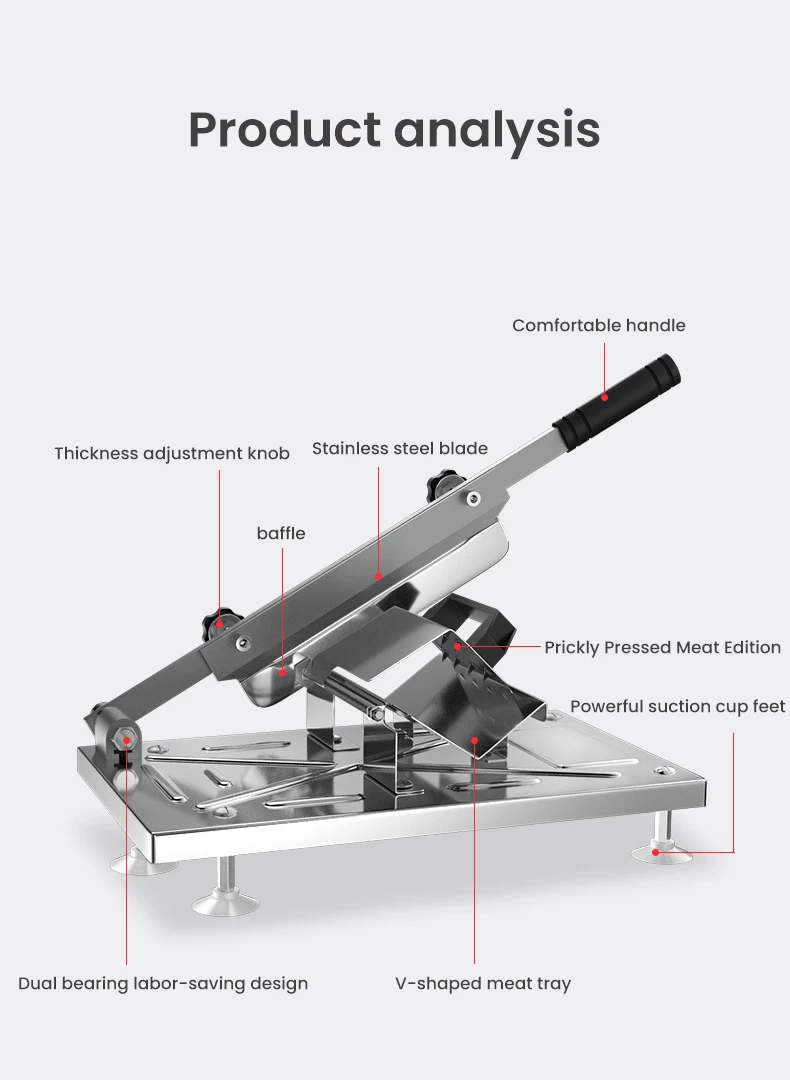 Product analysis

Comfortable handle

Thickness adjustment knob

Stainless steel blade

baffle

Prickly Pressed Meat Edition

Powerful suction cup feet

Dual bearing labor-saving design

V-shaped meat tray