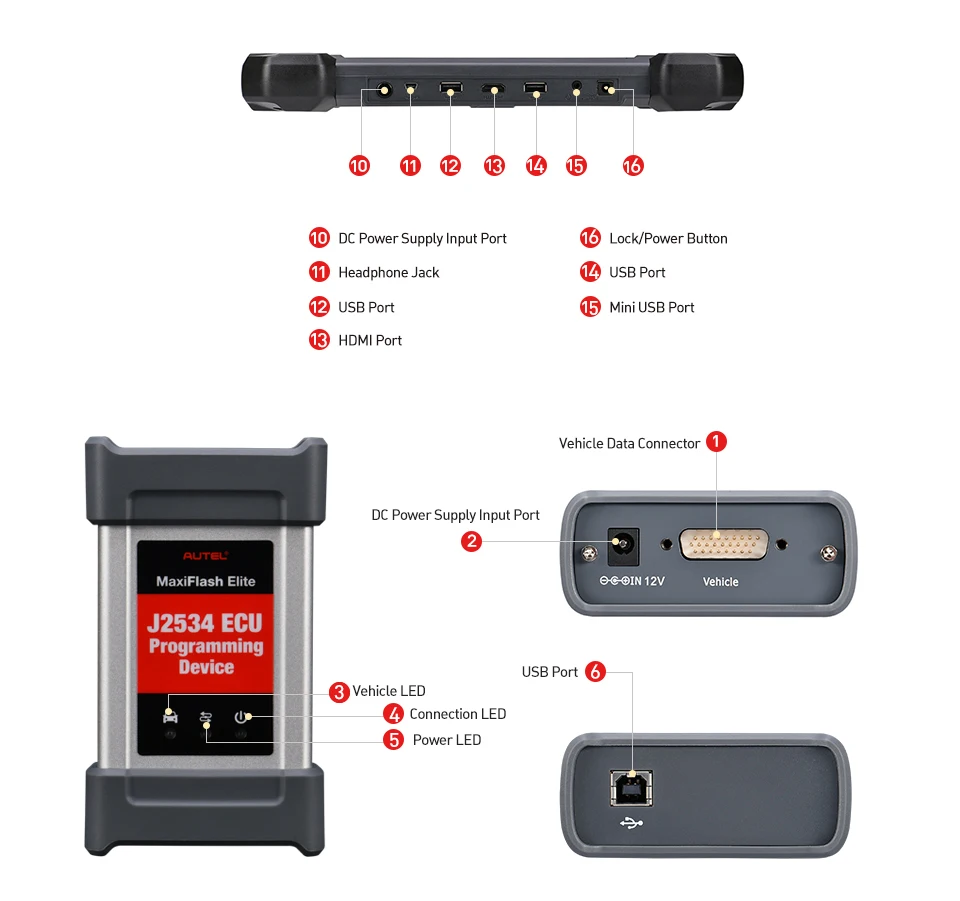 10 11 12 13 14 15 16

10 DC Power Supply Input Port
11 Headphone Jack
12 USB Port
13 HDMI Port

16 Lock/Power Button
14 USB Port
15 Mini USB Port

AUTEL
MaxiFlash Elite
J2534 ECU Programming Device

3 Vehicle LED
4 Connection LED
5 Power LED

Vehicle Data Connector 1
DC Power Supply Input Port
2
IN 12V
Vehicle

USB Port 6