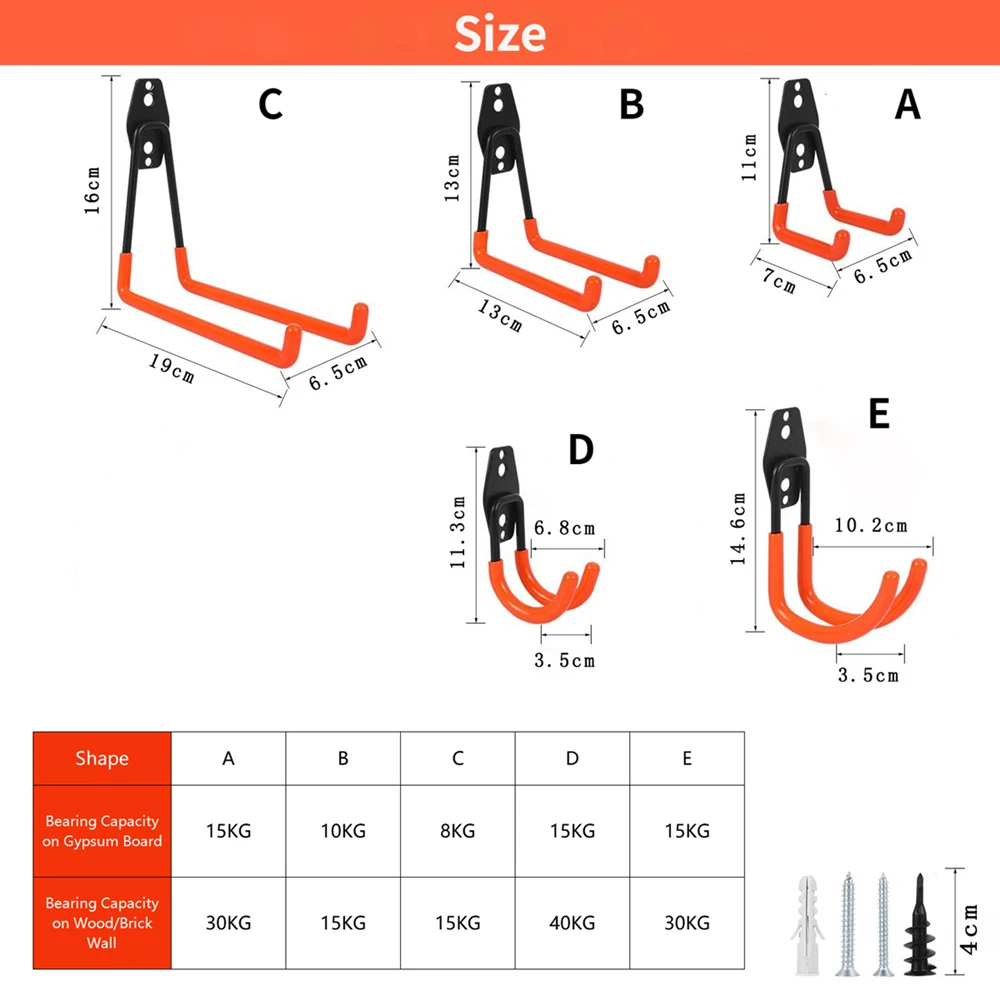 Size

C
16cm
19cm
6.5cm

B
13cm
13cm
6.5cm

A
11cm
7cm
6.5cm

D
11.3cm
6.8cm
3.5cm

E
14.6cm
10.2cm
3.5cm

| Shape | A | B | C | D | E |
|---|---|---|---|---|---|
| Bearing Capacity on Gypsum Board | 15KG | 10KG | 8KG | 15KG | 15KG |
| Bearing Capacity on Wood/Brick Wall | 30KG | 15KG | 15KG | 40KG | 30KG |

4cm