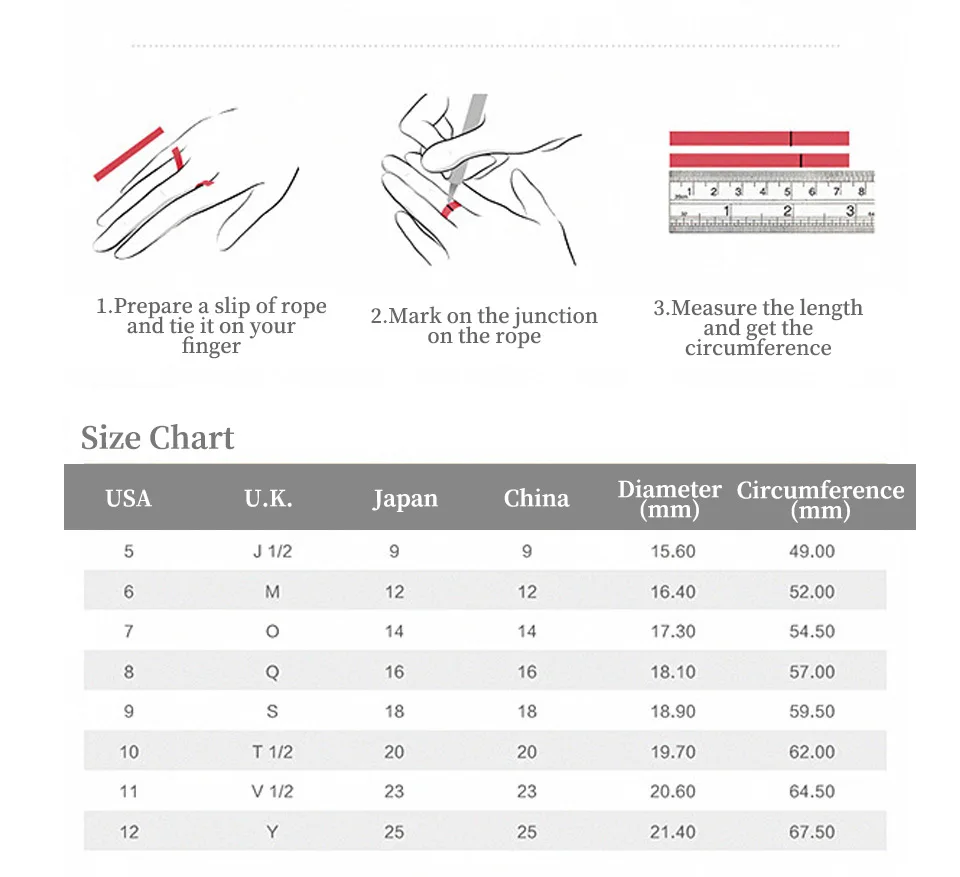 1 2 3 4 5 6 7 8
1 2 3

1.Prepare a slip of rope and tie it on your finger

2.Mark on the junction on the rope

3.Measure the length and get the circumference

Size Chart

| USA | U.K. | Japan | China | Diameter (mm) | Circumference (mm) |
|---|---|---|---|---|---|
| 5 | J 1/2 | 9 | 9 | 15.60 | 49.00 |
| 6 | M | 12 | 12 | 16.40 | 52.00 |
| 7 | O | 14 | 14 | 17.30 | 54.50 |
| 8 | Q | 16 | 16 | 18.10 | 57.00 |
| 9 | S | 18 | 18 | 18.90 | 59.50 |
| 10 | T 1/2 | 20 | 20 | 19.70 | 62.00 |
| 11 | V 1/2 | 23 | 23 | 20.60 | 64.50 |
| 12 | Y | 25 | 25 | 21.40 | 67.50 |