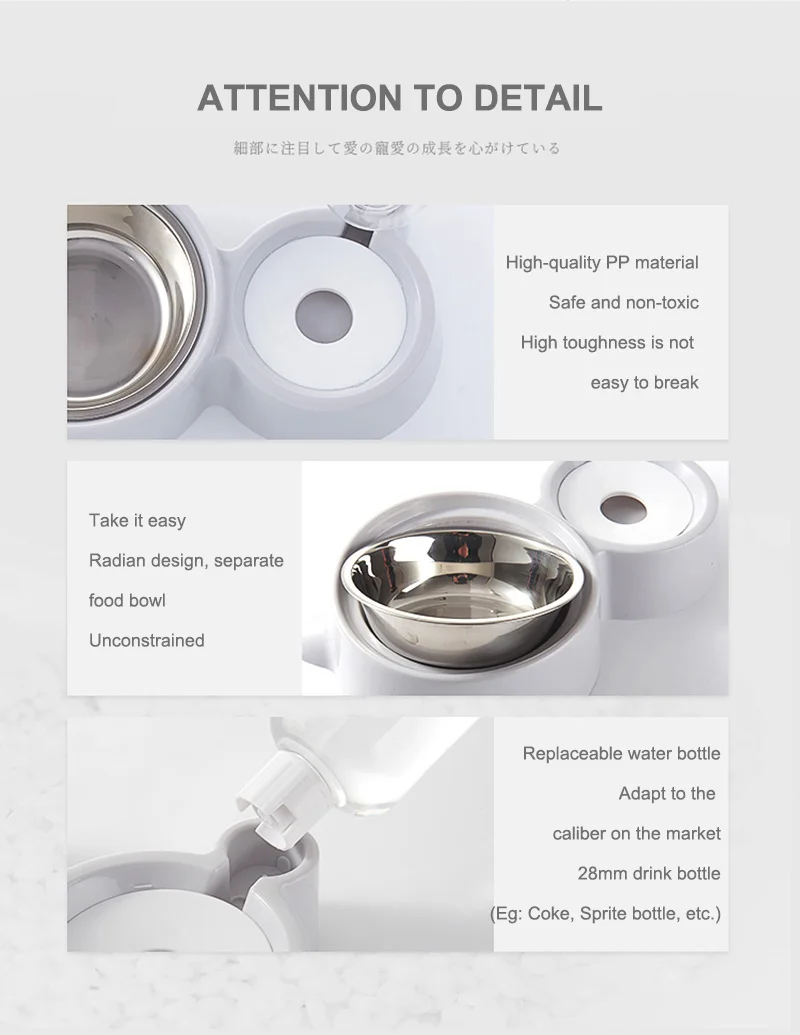 ATTENTION TO DETAIL

細部に注目して愛の寵愛の成長を心がけている

High-quality PP material
Safe and non-toxic
High toughness is not easy to break

Take it easy
Radian design, separate food bowl
Unconstrained

Replaceable water bottle
Adapt to the caliber on the market
28mm drink bottle
(Eg: Coke, Sprite bottle, etc.)