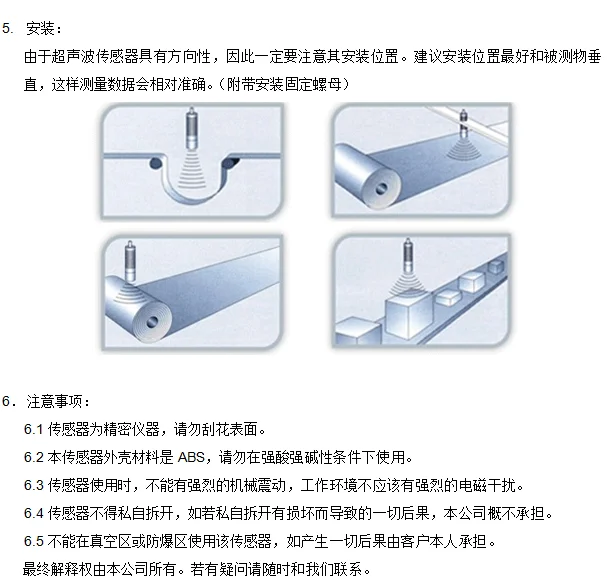 5. 安装：
由于超声波传感器具有方向性，因此一定要注意其安装位置。建议安装位置最好和被测物垂直，这样测量数据会相对准确。（附带安装固定螺母）

6．注意事项：
6.1 传感器为精密仪器，请勿刮花表面。
6.2 本传感器外壳材料是 ABS，请勿在强酸强碱性条件下使用。
6.3 传感器使用时，不能有强烈的机械震动，工作环境不应该有强烈的电磁干扰。
6.4 传感器不得私自拆开，如若私自拆开有损坏而导致的一切后果，本公司概不承担。
6.5 不能在真空区或防爆区使用该传感器，如产生一切后果由客户本人承担。
最终解释权由本公司所有。若有疑问请随时和我们联系。