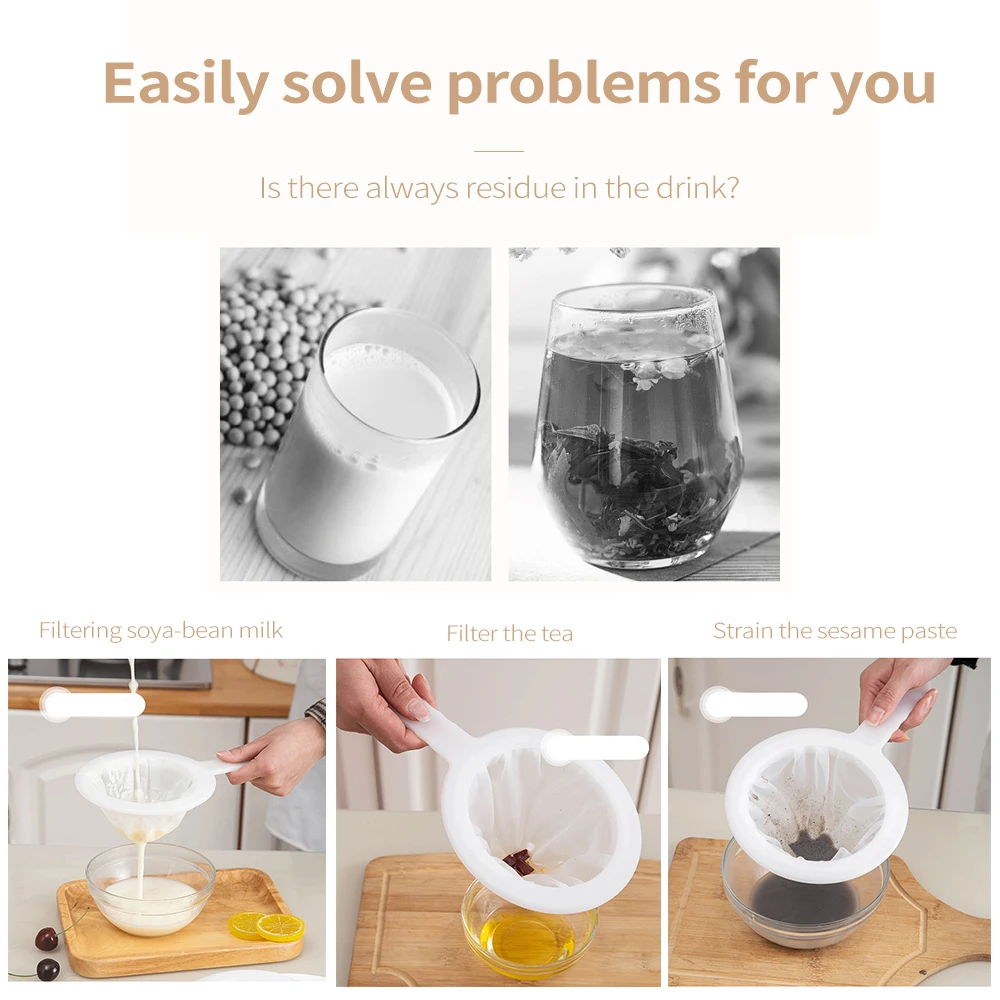 Easily solve problems for you

Is there always residue in the drink?

Filtering soya-bean milk

Filter the tea

Strain the sesame paste