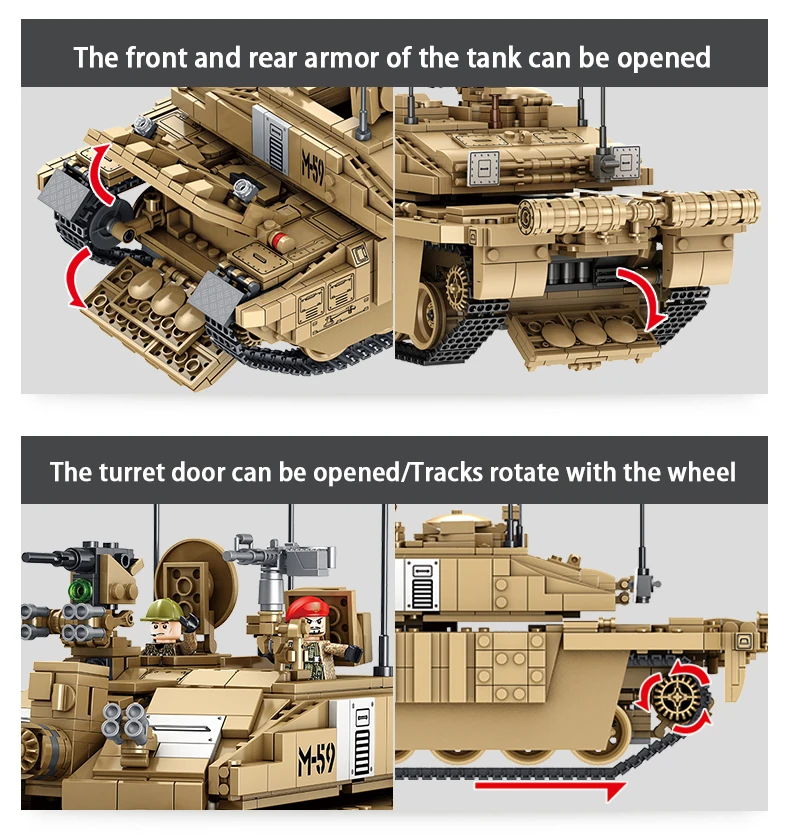 The front and rear armor of the tank can be opened

M-59

The turret door can be opened/Tracks rotate with the wheel

M-59