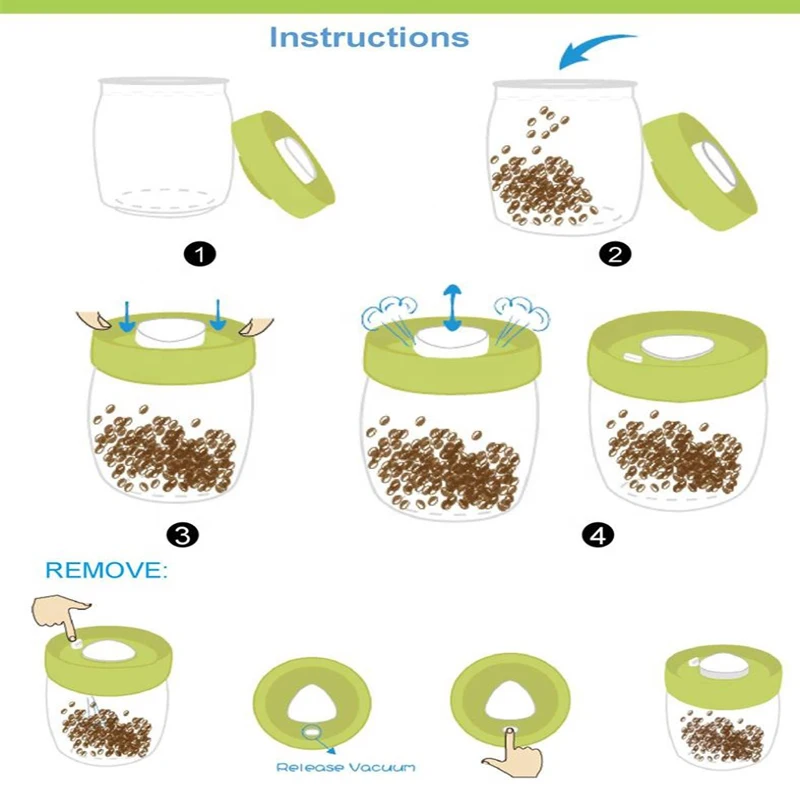 Instructions

1

2

3

4

REMOVE:

Release Vacuum