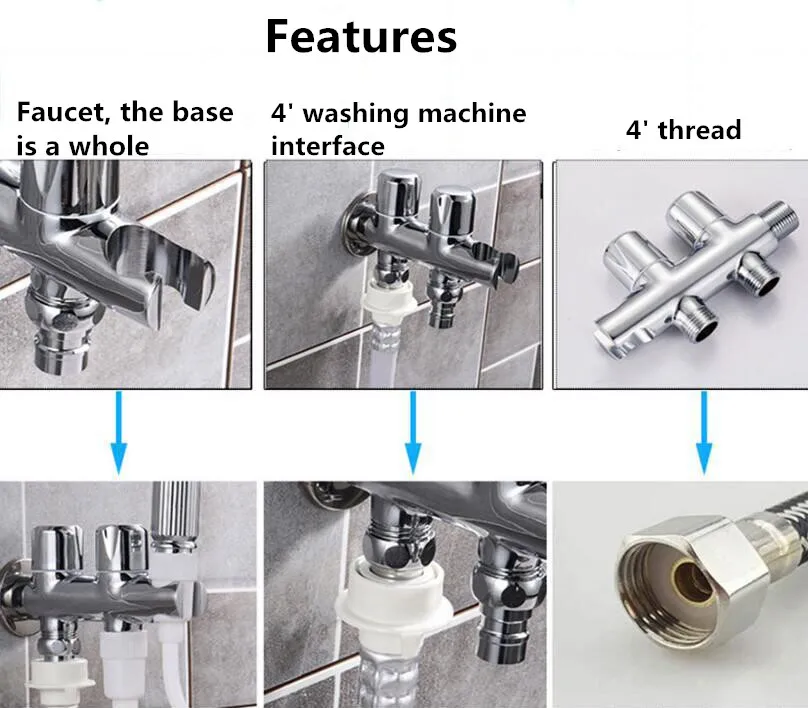 Features

Faucet, the base is a whole

4' washing machine interface

4' thread