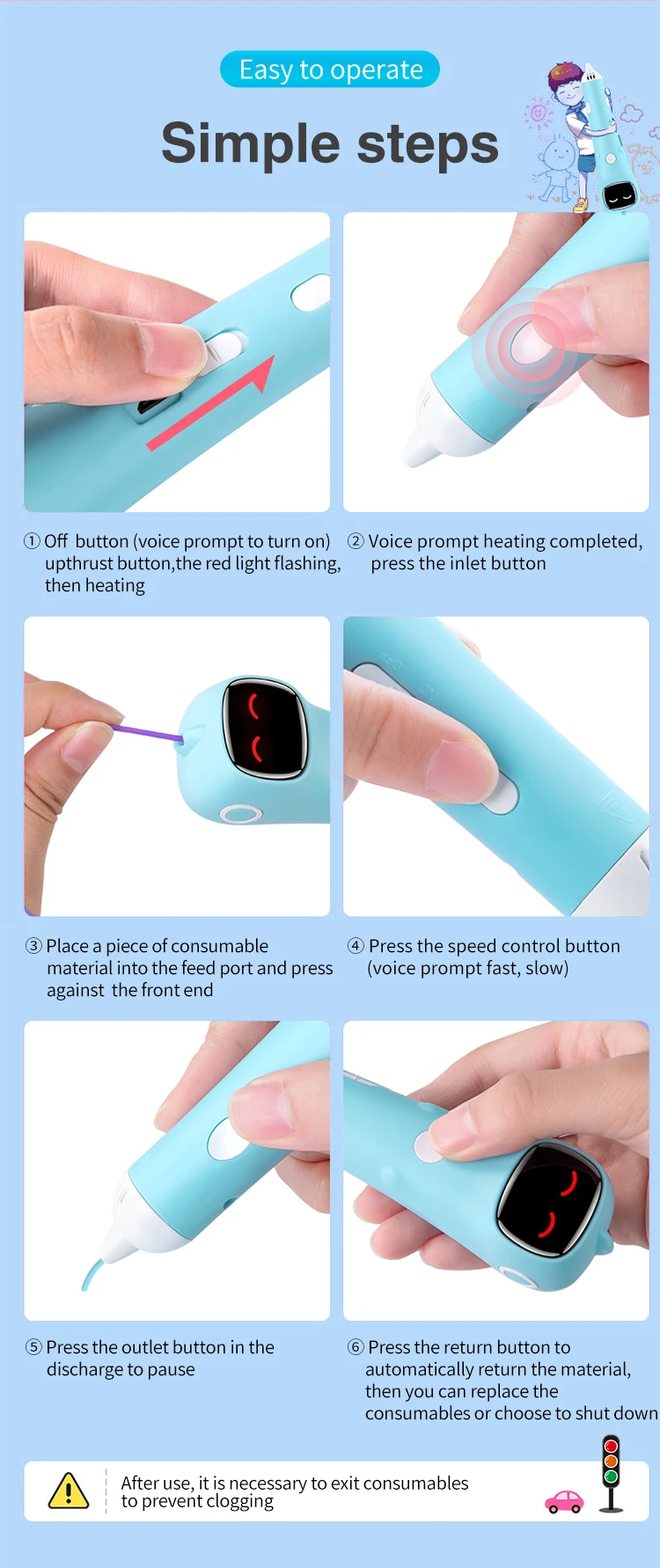 Easy to operate

Simple steps

① Off button (voice prompt to turn on) upthrust button,the red light flashing, then heating

② Voice prompt heating completed, press the inlet button

③ Place a piece of consumable material into the feed port and press against the front end

④ Press the speed control button (voice prompt fast, slow)

⑤ Press the outlet button in the discharge to pause

⑥ Press the return button to automatically return the material, then you can replace the consumables or choose to shut down

After use, it is necessary to exit consumables to prevent clogging