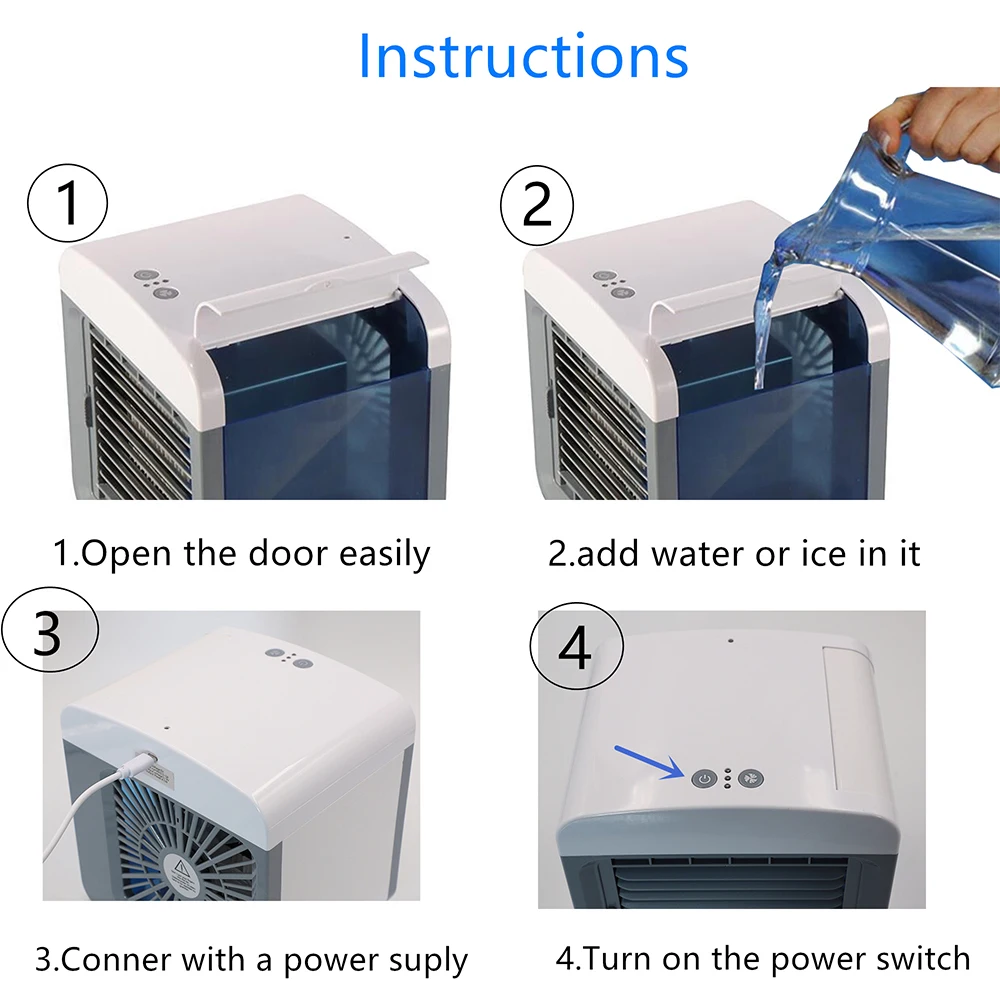 Instructions

1

2

1.Open the door easily

2.add water or ice in it

3

4

3.Conner with a power suply

4.Turn on the power switch