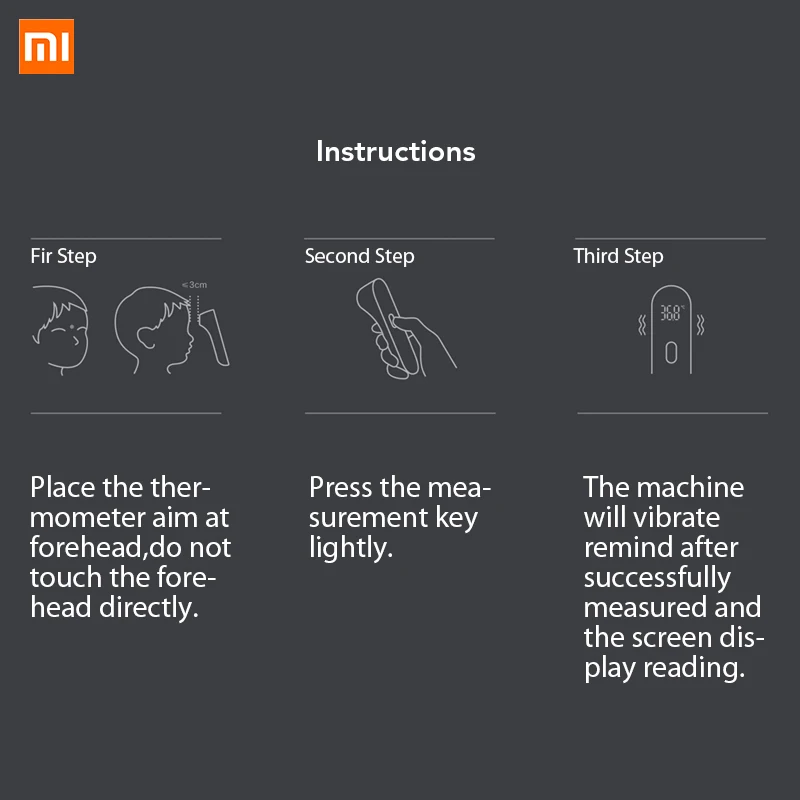 MI

Instructions

Fir Step

≤3cm

Place the thermometer aim at forehead,do not touch the forehead directly.

Second Step

Press the measurement key lightly.

Third Step

36.8°

The machine will vibrate remind after successfully measured and the screen display reading.