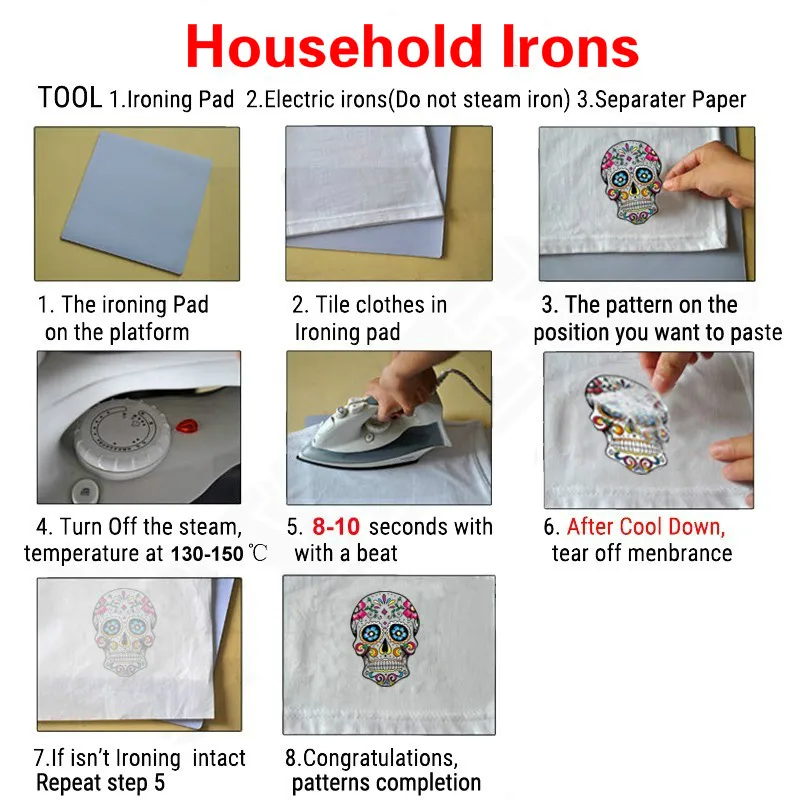 Household Irons

TOOL 1.Ironing Pad 2.Electric irons(Do not steam iron) 3.Separater Paper

1. The ironing Pad on the platform

2. Tile clothes in Ironing pad

3. The pattern on the position you want to paste

4. Turn Off the steam, temperature at 130-150 ℃

5. 8-10 seconds with with a beat

6. After Cool Down, tear off menbrance

7.If isn't Ironing intact Repeat step 5

8.Congratulations, patterns completion