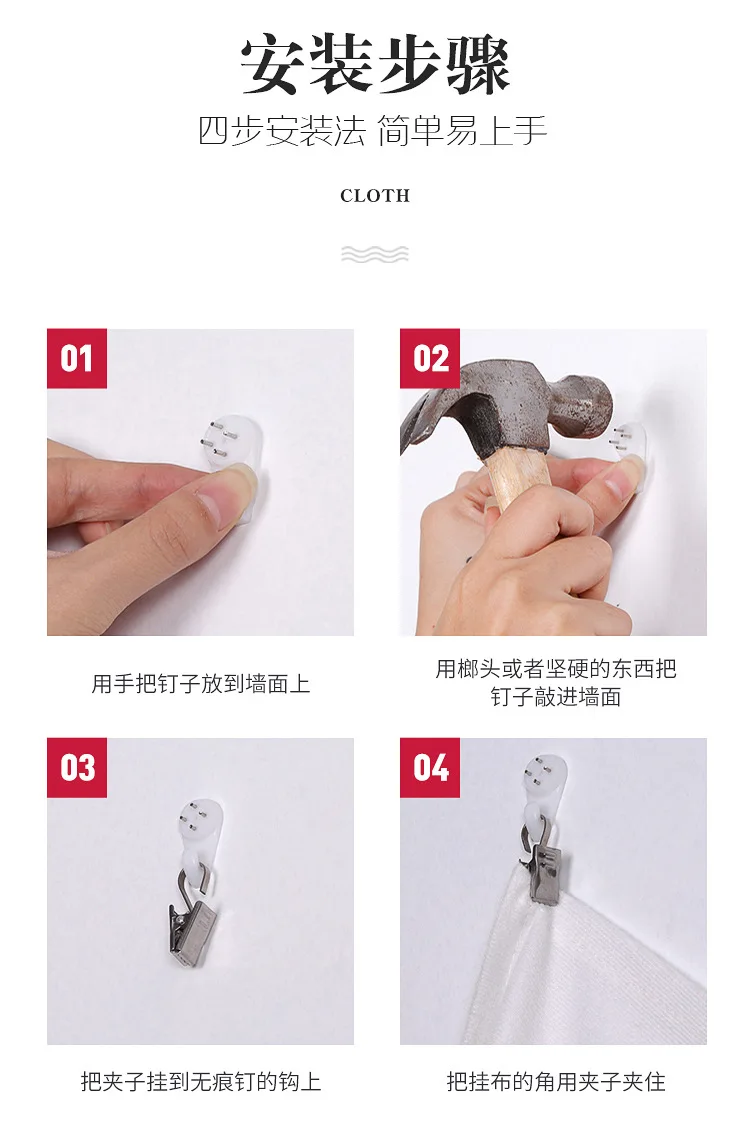 安装步骤

四步安装法 简单易上手

CLOTH

01

用手把钉子放到墙面上

02

用榔头或者坚硬的东西把钉子敲进墙面

03

把夹子挂到无痕钉的钩上

04

把挂布的角用夹子夹住