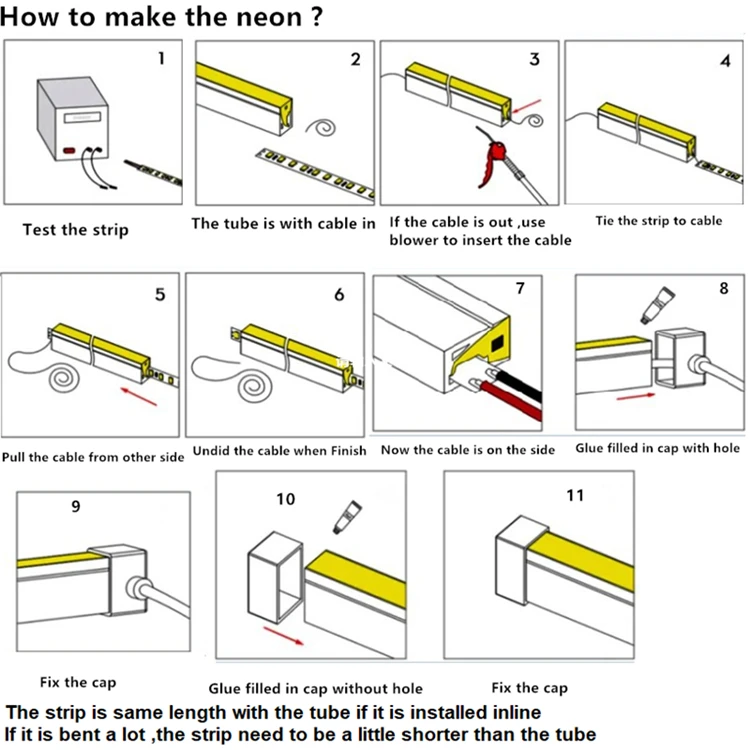 How to make the neon ?

1

Test the strip

2

The tube is with cable in

3

If the cable is out ,use blower to insert the cable

4

Tie the strip to cable

5

Pull the cable from other side

6

Undid the cable when Finish

7

Now the cable is on the side

8

Glue filled in cap with hole

9

Fix the cap

10

Glue filled in cap without hole

11

Fix the cap

The strip is same length with the tube if it is installed inline
If it is bent a lot ,the strip need to be a little shorter than the tube