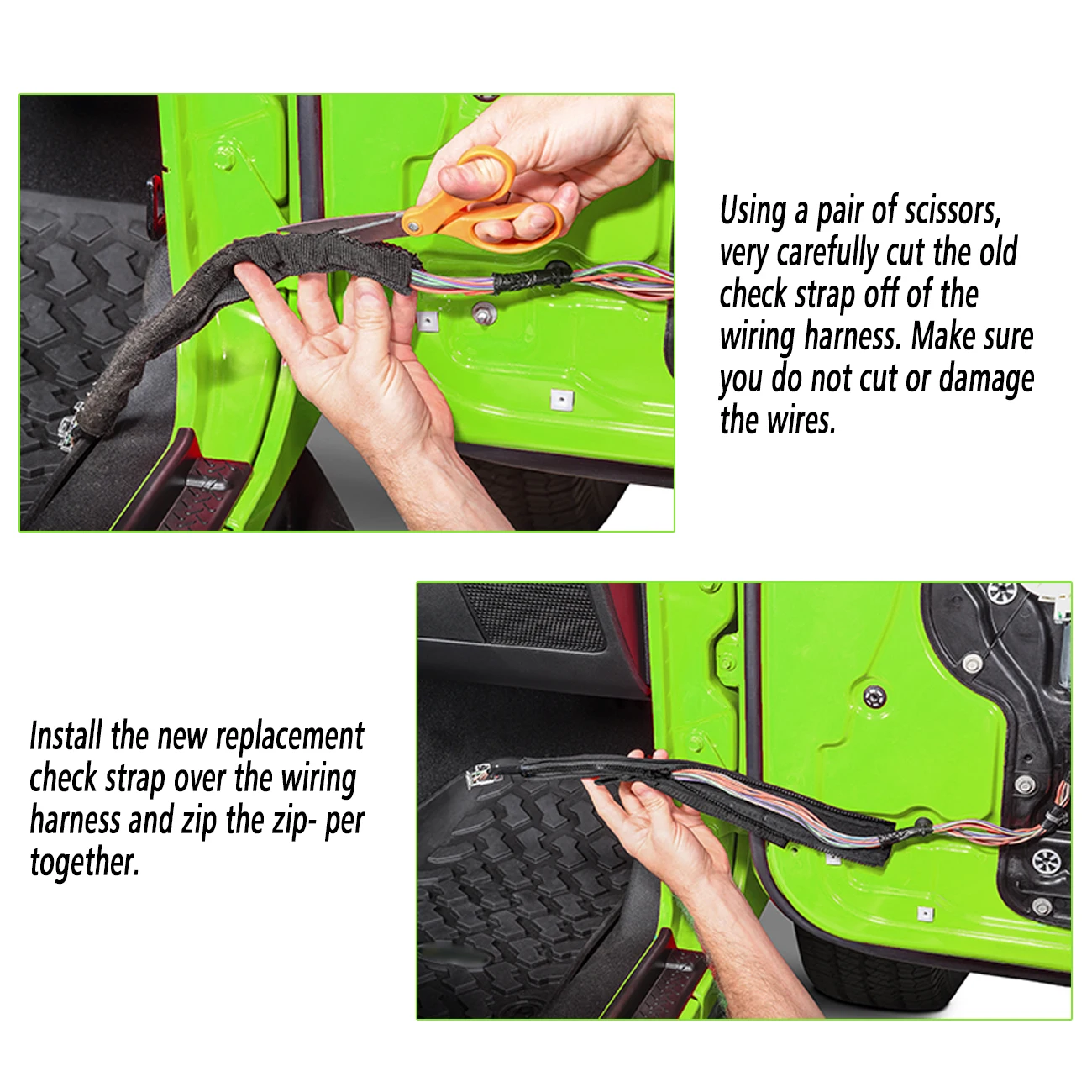 Using a pair of scissors, very carefully cut the old check strap off of the wiring harness. Make sure you do not cut or damage the wires.

Install the new replacement check strap over the wiring harness and zip the zip- per together.