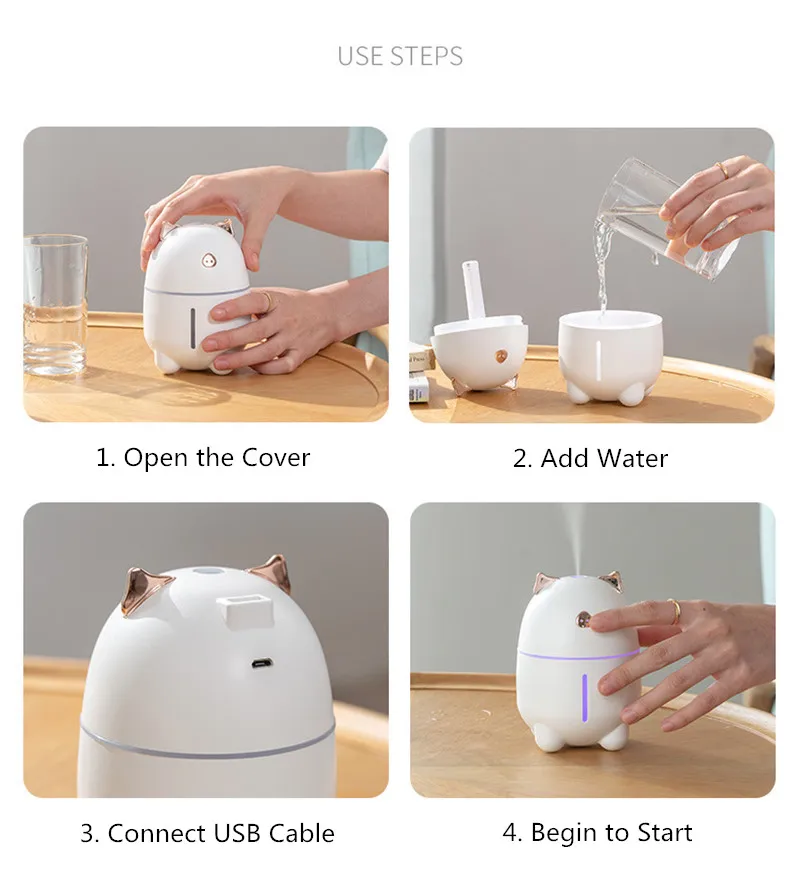 USE STEPS

1. Open the Cover

2. Add Water

3. Connect USB Cable

4. Begin to Start