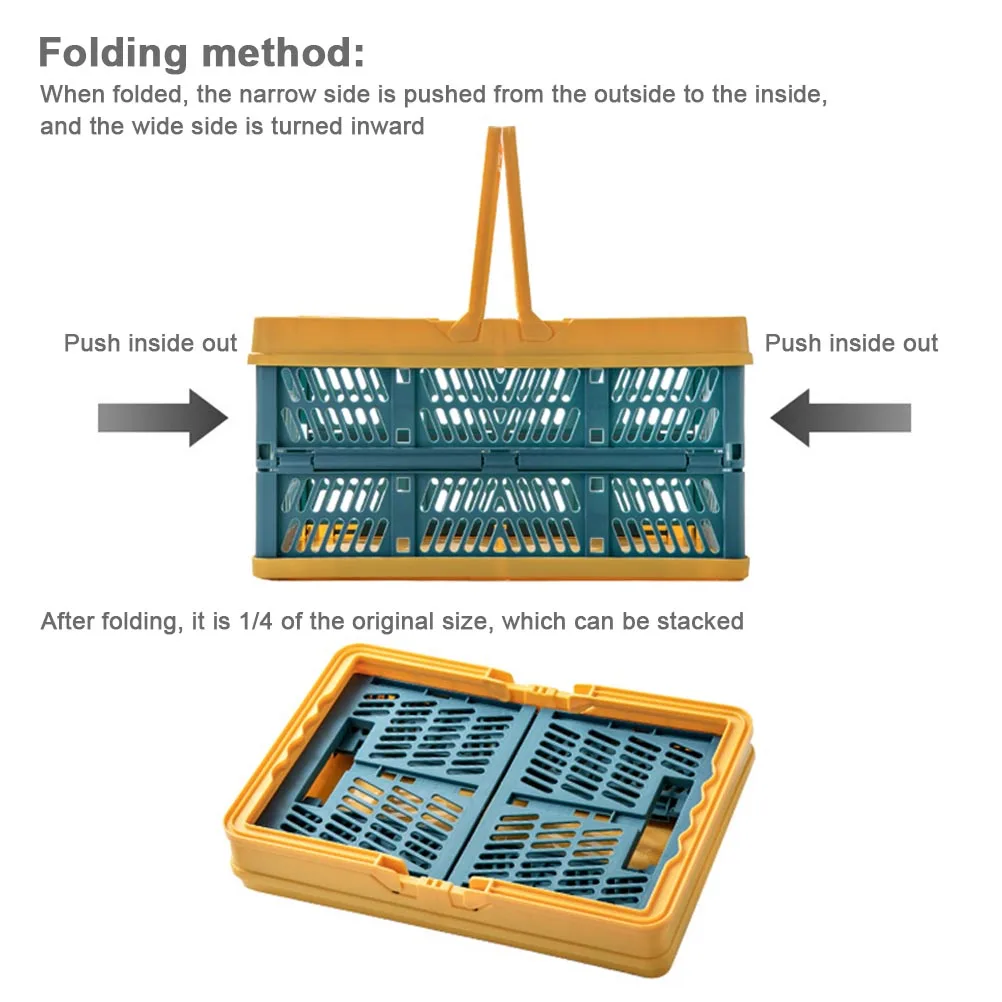 Folding method:
When folded, the narrow side is pushed from the outside to the inside, and the wide side is turned inward

Push inside out

Push inside out

After folding, it is 1/4 of the original size, which can be stacked