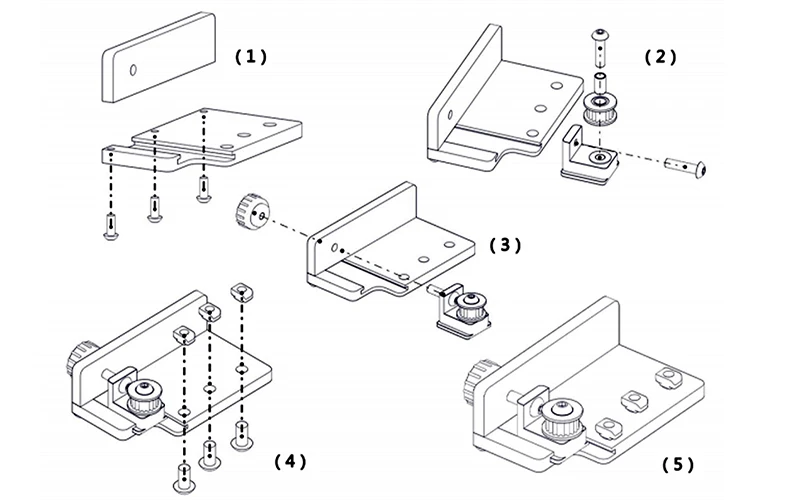 (1)

(2)

(3)

(4)

(5)