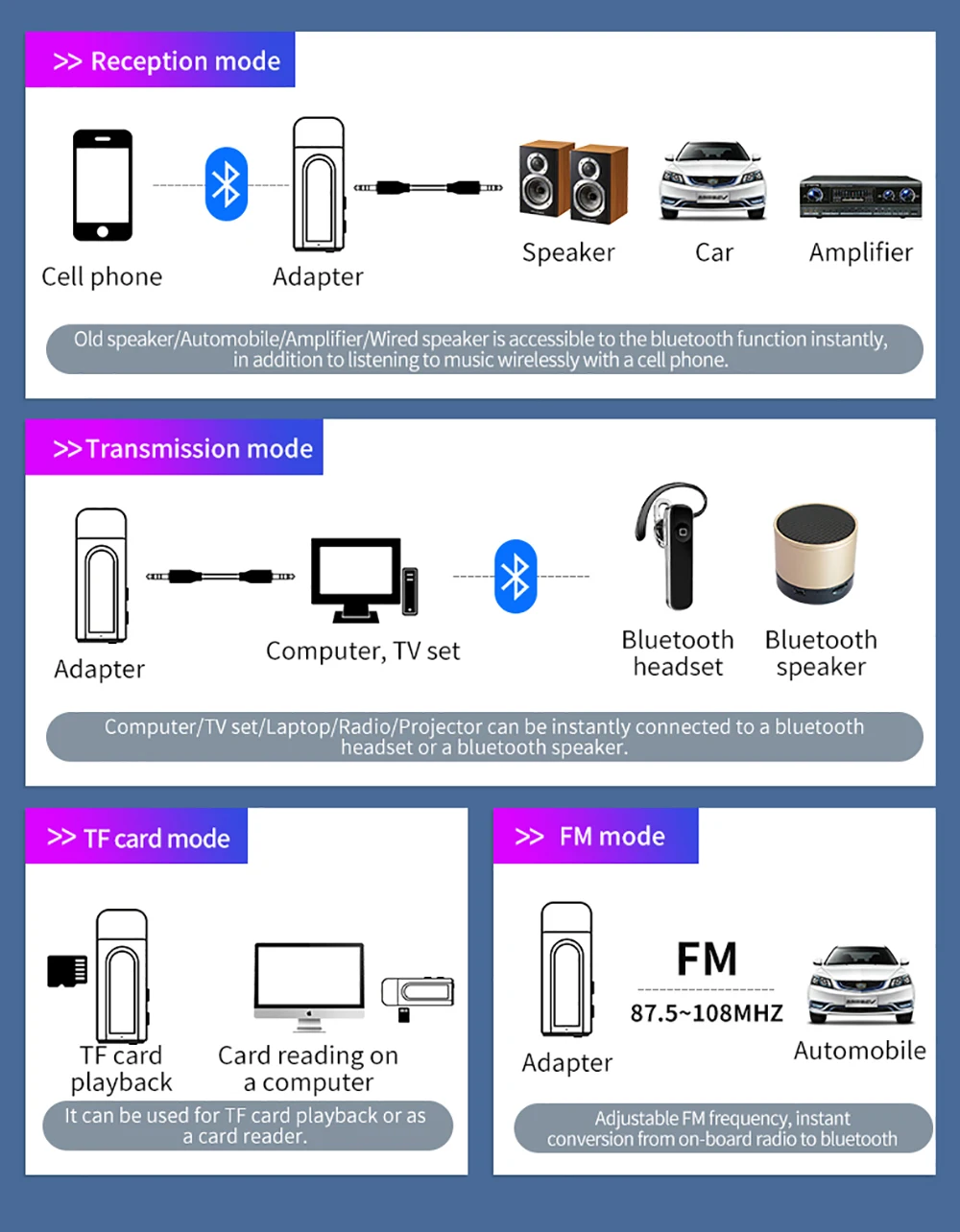 >> Reception mode

Cell phone

Adapter

Speaker

Car

Amplifier

Old speaker/Automobile/Amplifier/Wired speaker is accessible to the bluetooth function instantly, in addition to listening to music wirelessly with a cell phone.

>> Transmission mode

Adapter

Computer, TV set

Bluetooth headset

Bluetooth speaker

Computer/TV set/Laptop/Radio/Projector can be instantly connected to a bluetooth headset or a bluetooth speaker.

>> TF card mode

TF card playback

Card reading on a computer

It can be used for TF card playback or as a card reader.

>> FM mode

Adapter

FM

87.5~108MHZ

Automobile

Adjustable FM frequency, instant conversion from on-board radio to bluetooth