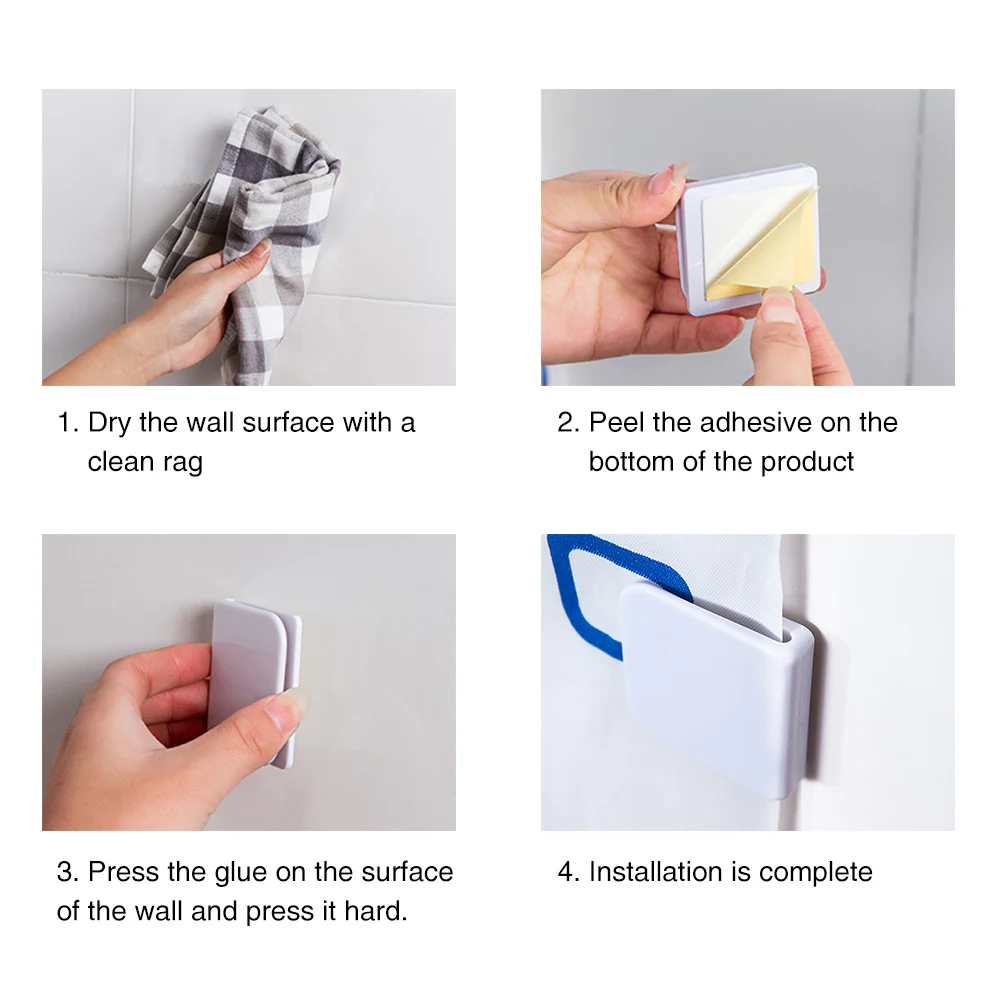 1. Dry the wall surface with a clean rag

2. Peel the adhesive on the bottom of the product

3. Press the glue on the surface of the wall and press it hard.

4. Installation is complete