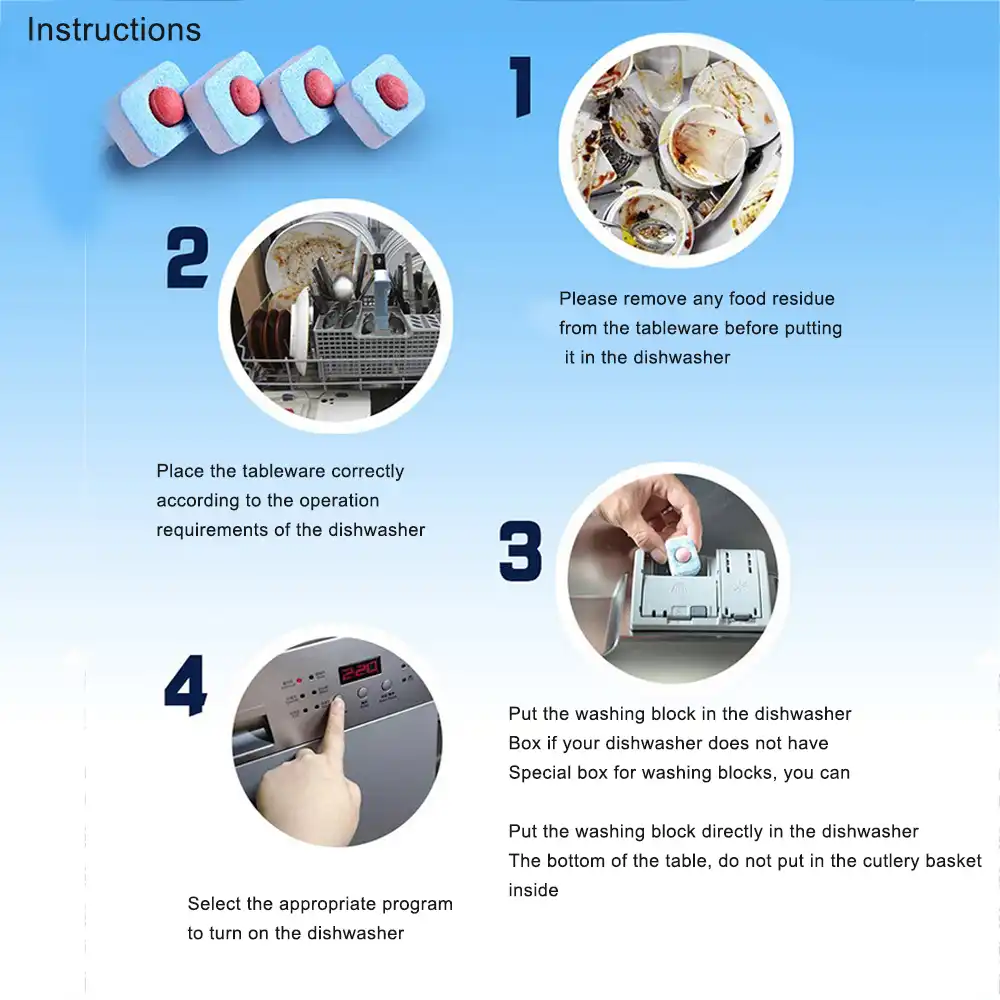 Instructions

1

Please remove any food residue from the tableware before putting it in the dishwasher

2

Place the tableware correctly according to the operation requirements of the dishwasher

3

Put the washing block in the dishwasher
Box if your dishwasher does not have
Special box for washing blocks, you can

Put the washing block directly in the dishwasher
The bottom of the table, do not put in the cutlery basket inside

4

2:20

Select the appropriate program to turn on the dishwasher