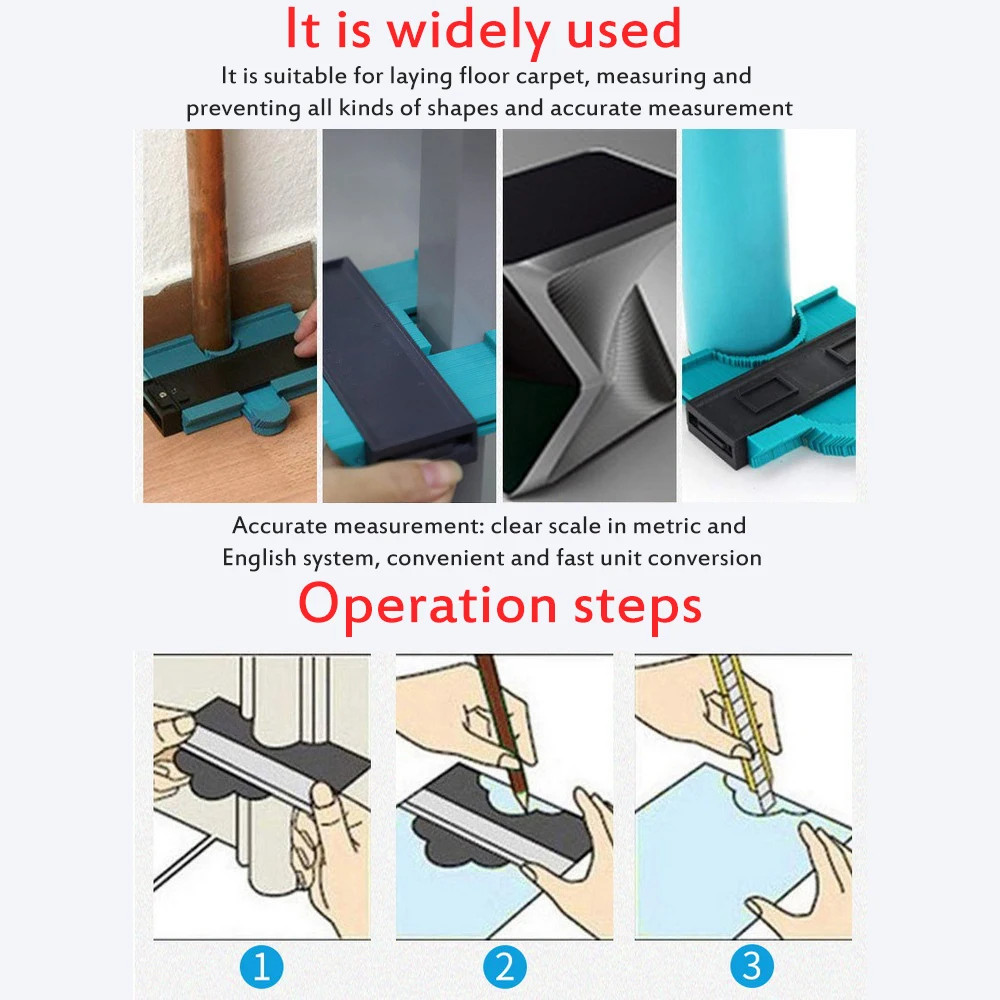 It is widely used

It is suitable for laying floor carpet, measuring and preventing all kinds of shapes and accurate measurement

Accurate measurement: clear scale in metric and English system, convenient and fast unit conversion

Operation steps

1

2

3