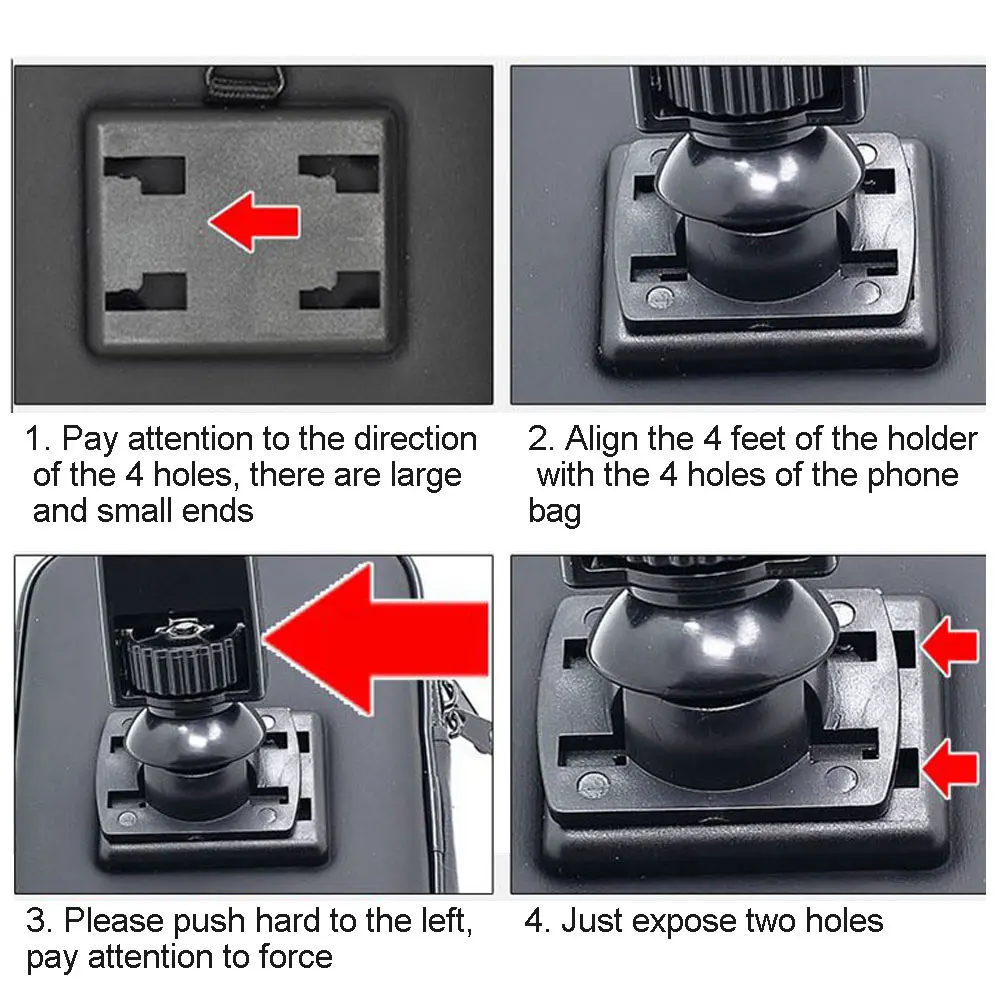 1. Pay attention to the direction of the 4 holes, there are large and small ends

2. Align the 4 feet of the holder with the 4 holes of the phone bag

3. Please push hard to the left, pay attention to force

4. Just expose two holes