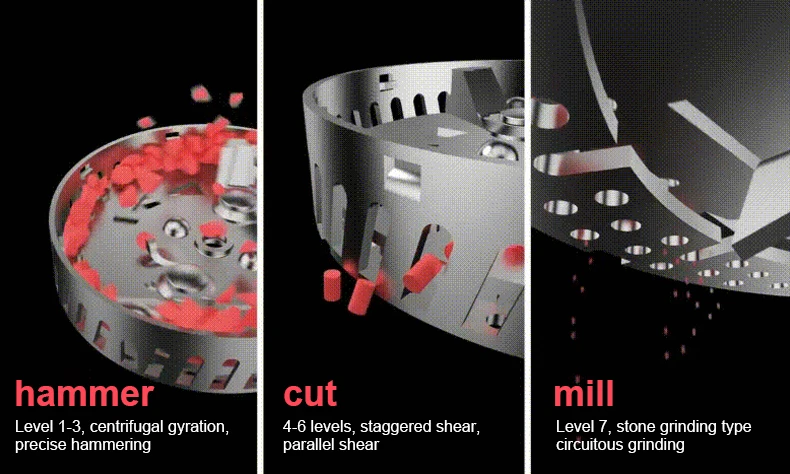 hammer
Level 1-3, centrifugal gyration, precise hammering

cut
4-6 levels, staggered shear, parallel shear

mill
Level 7, stone grinding type circuitous grinding