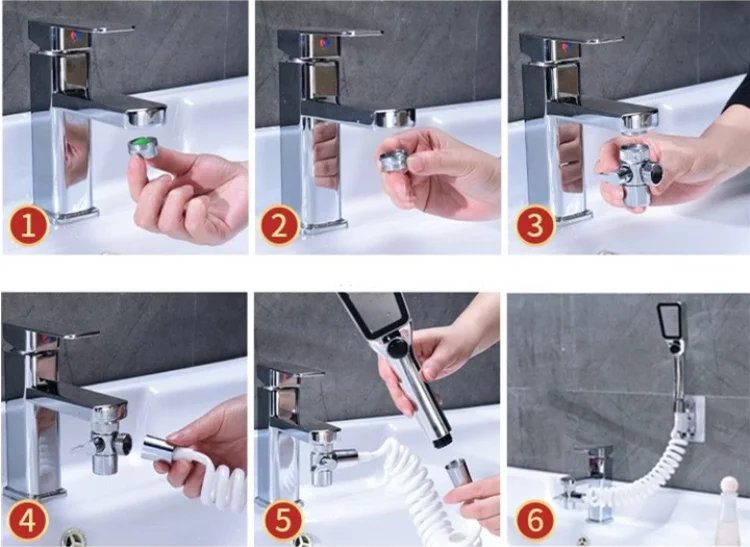 1
2
3
4
5
6