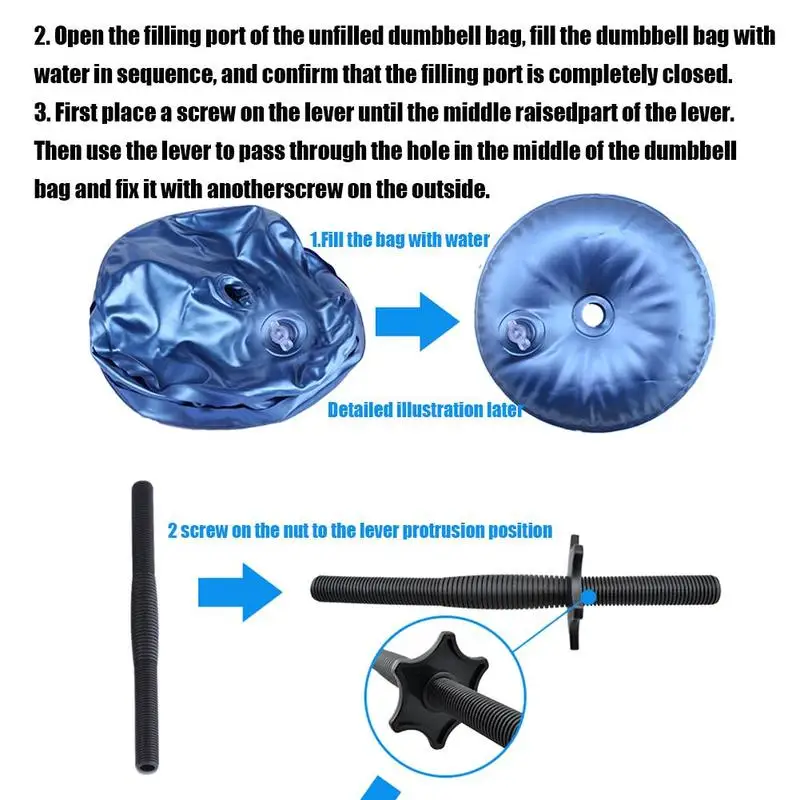 2. Open the filling port of the unfilled dumbbell bag, fill the dumbbell bag with water in sequence, and confirm that the filling port is completely closed.
3. First place a screw on the lever until the middle raisedpart of the lever. Then use the lever to pass through the hole in the middle of the dumbbell bag and fix it with anotherscrew on the outside.

1.Fill the bag with water

Detailed illustration later

2 screw on the nut to the lever protrusion position