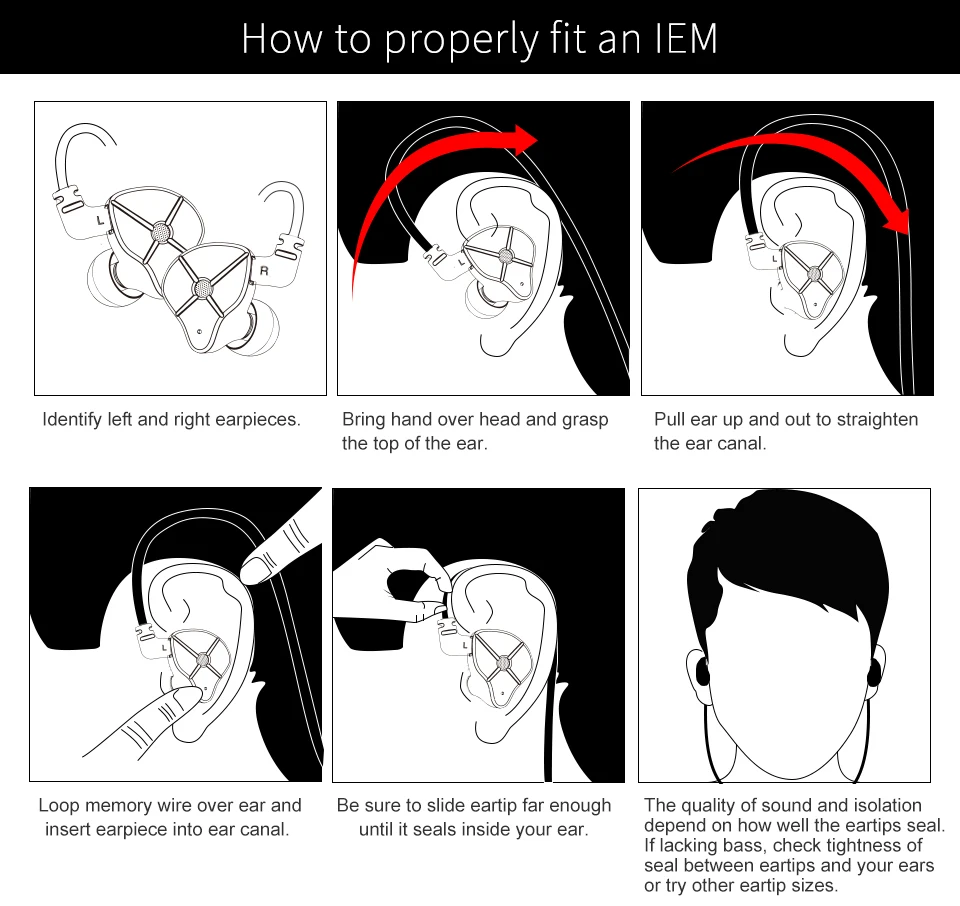 How to properly fit an IEM

L

R

Identify left and right earpieces.

L

Bring hand over head and grasp the top of the ear.

L

Pull ear up and out to straighten the ear canal.

L

Loop memory wire over ear and insert earpiece into ear canal.

L

Be sure to slide eartip far enough until it seals inside your ear.

The quality of sound and isolation depend on how well the eartips seal. If lacking bass, check tightness of seal between eartips and your ears or try other eartip sizes.