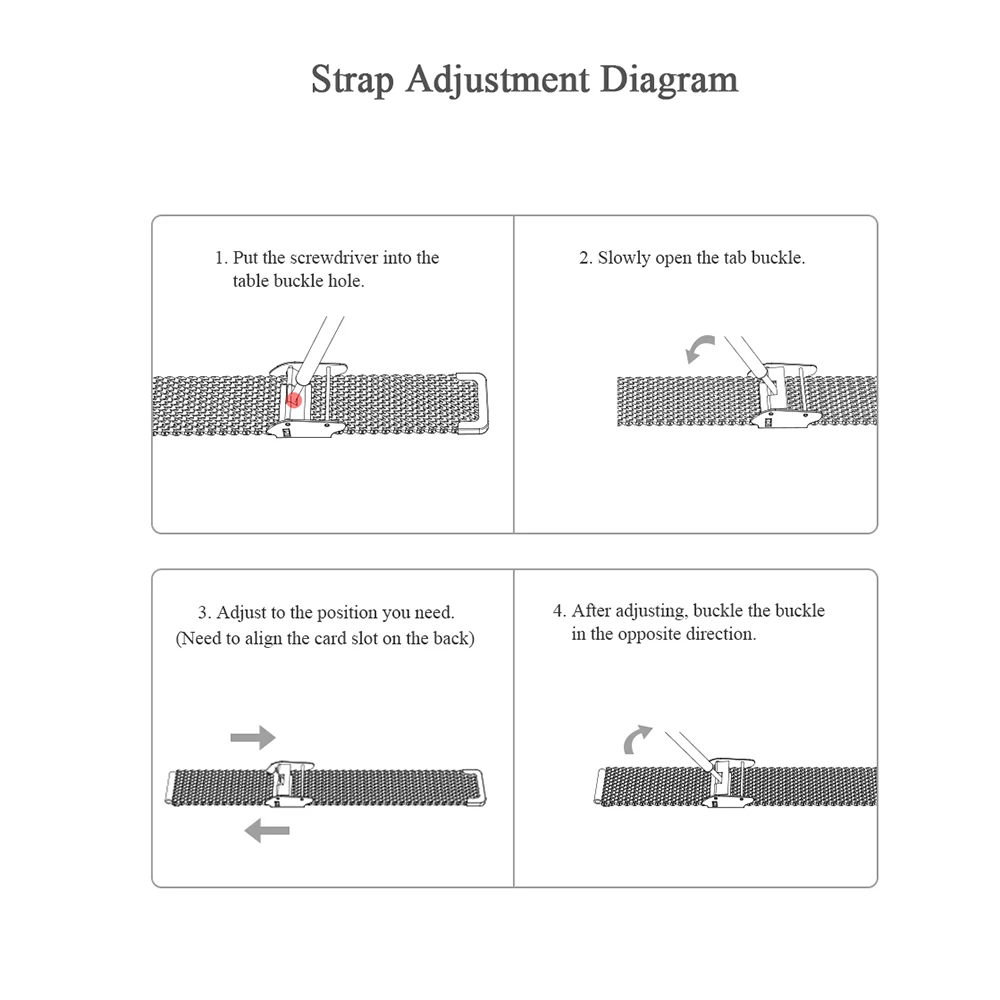 Strap Adjustment Diagram

1. Put the screwdriver into the table buckle hole.

2. Slowly open the tab buckle.

3. Adjust to the position you need. (Need to align the card slot on the back)

4. After adjusting, buckle the buckle in the opposite direction.