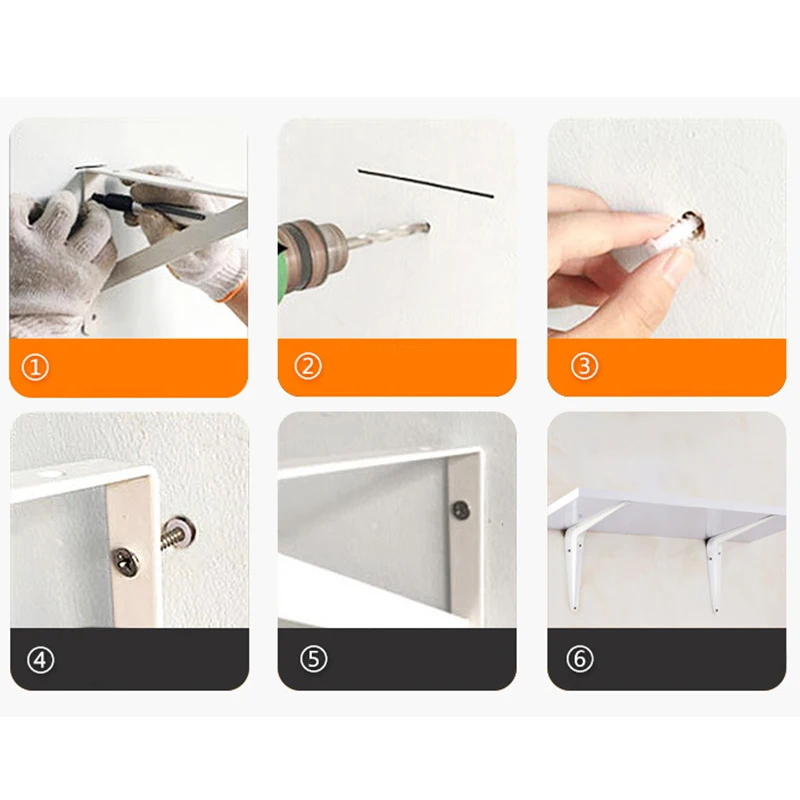 ①

②

③

④

⑤

⑥