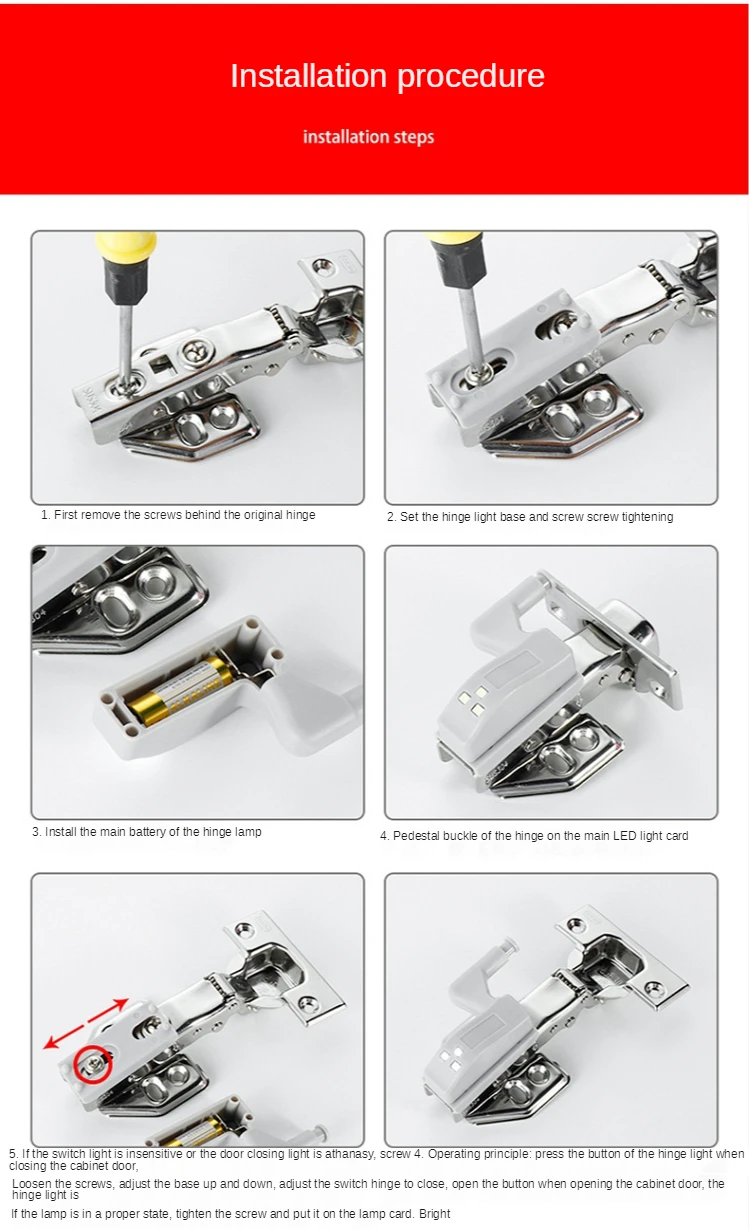 Installation procedure

installation steps

1. First remove the screws behind the original hinge

2. Set the hinge light base and screw screw tightening

3. Install the main battery of the hinge lamp

4. Pedestal buckle of the hinge on the main LED light card

5. If the switch light is insensitive or the door closing light is athanasy, screw 4. Operating principle: press the button of the hinge light when closing the cabinet door,

Loosen the screws, adjust the base up and down, adjust the switch hinge to close, open the button when opening the cabinet door, the hinge light is

If the lamp is in a proper state, tighten the screw and put it on the lamp card. Bright