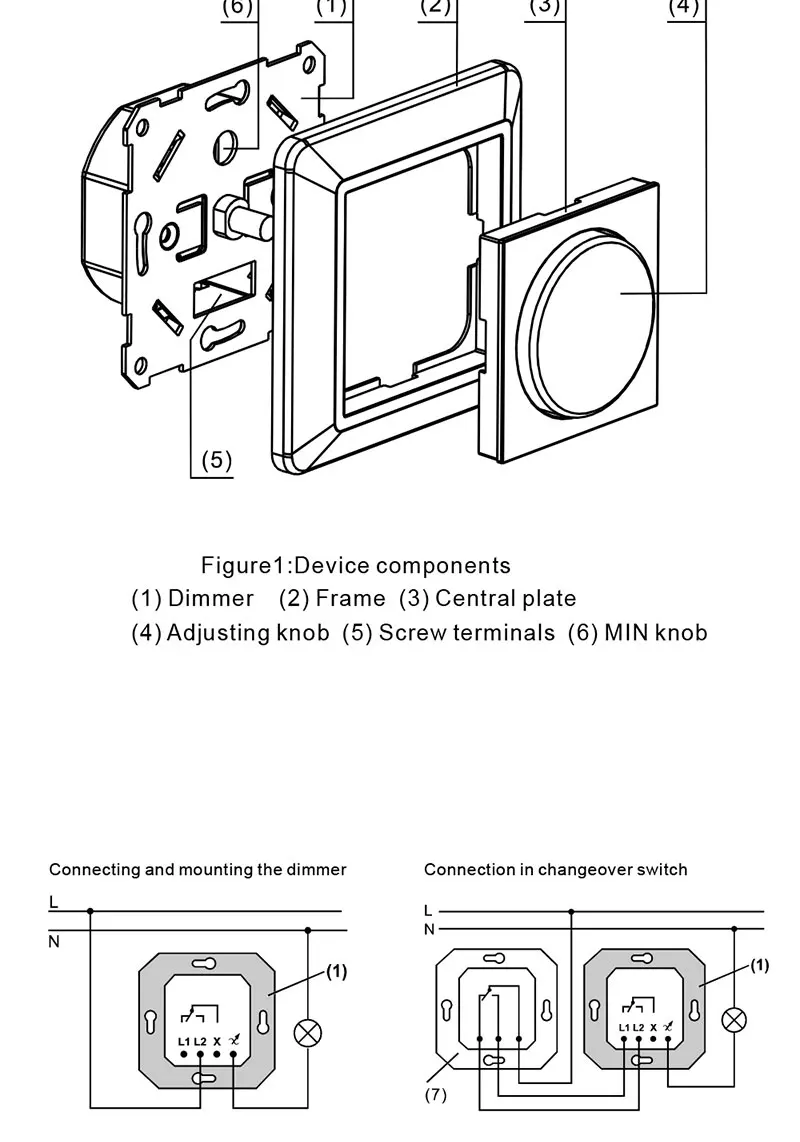 (6) (1) (2) (3) (4)

(5)

Figure1:Device components
(1) Dimmer (2) Frame (3) Central plate
(4) Adjusting knob (5) Screw terminals (6) MIN knob

Connecting and mounting the dimmer

L
N
(1)
L1 L2 X

Connection in changeover switch

L
N
(1)
L1 L2 X
(7)