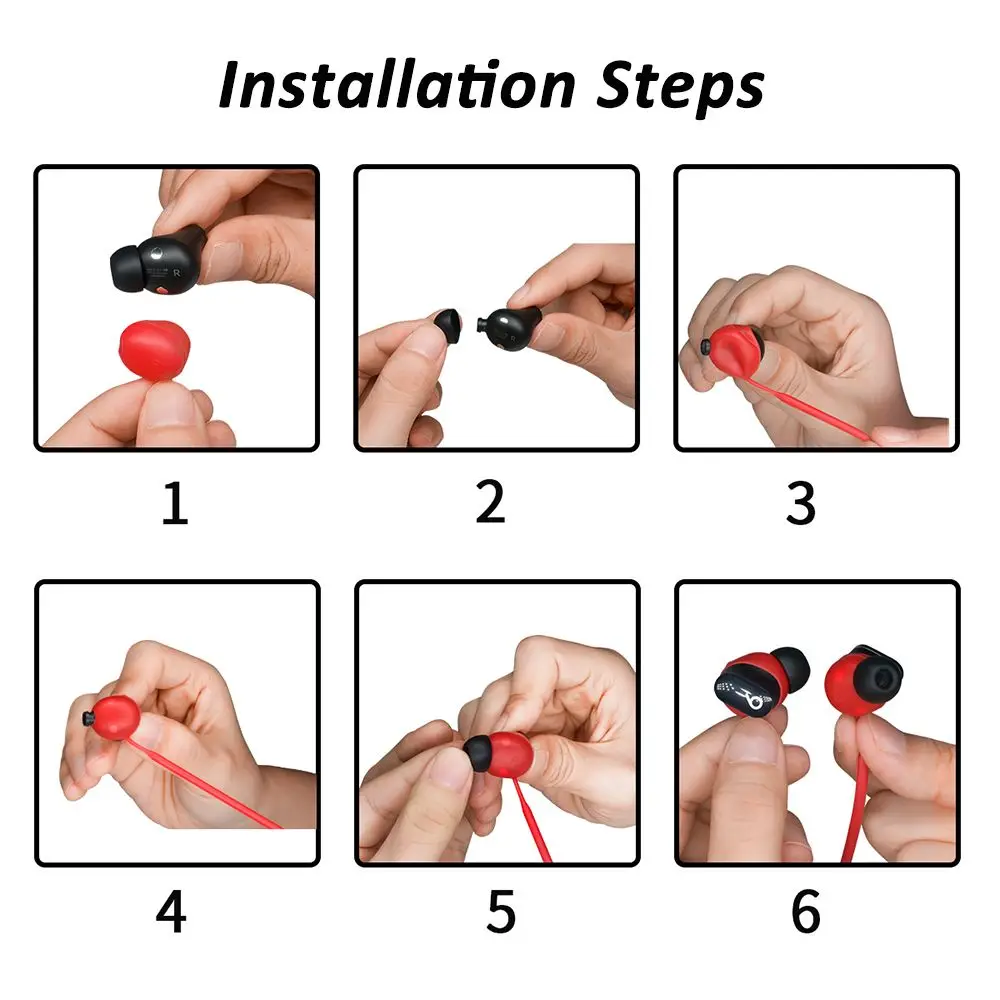 Installation Steps

R

1

2

3

4

5

6