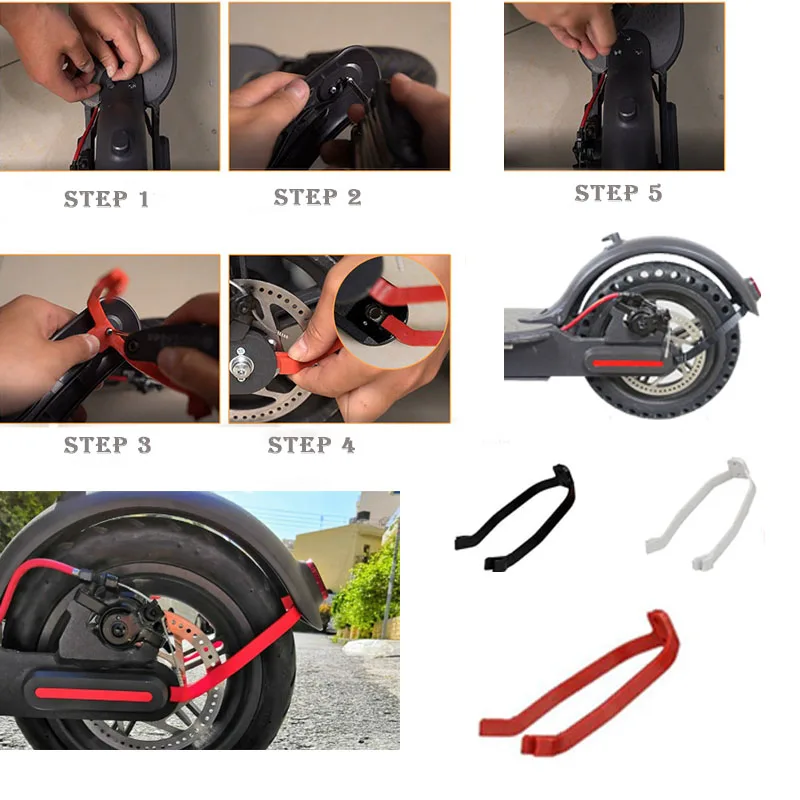 STEP 1

STEP 2

STEP 5

STEP 3

STEP 4